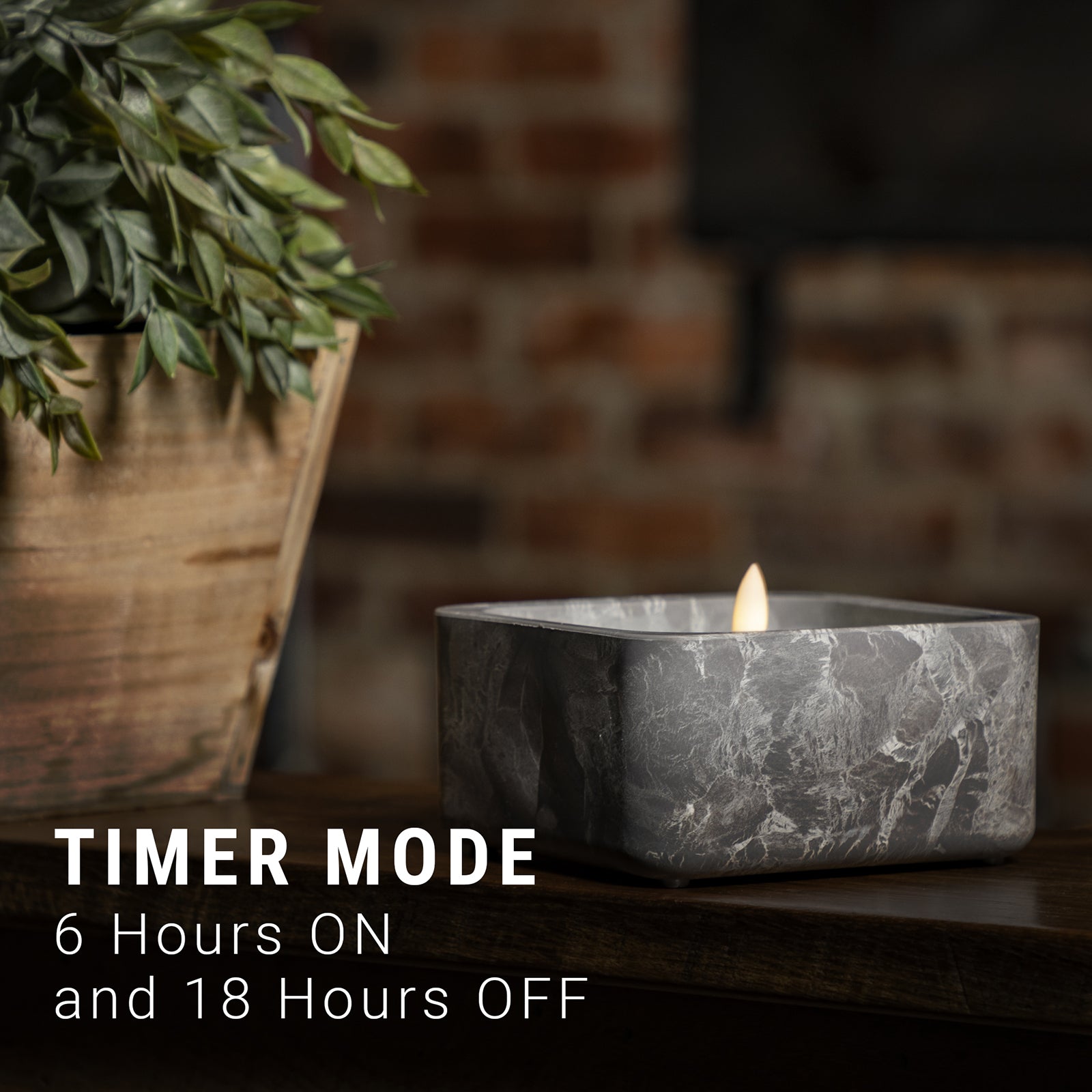 TIMER MODE
6 Hours ON
and 18 Hours OFF