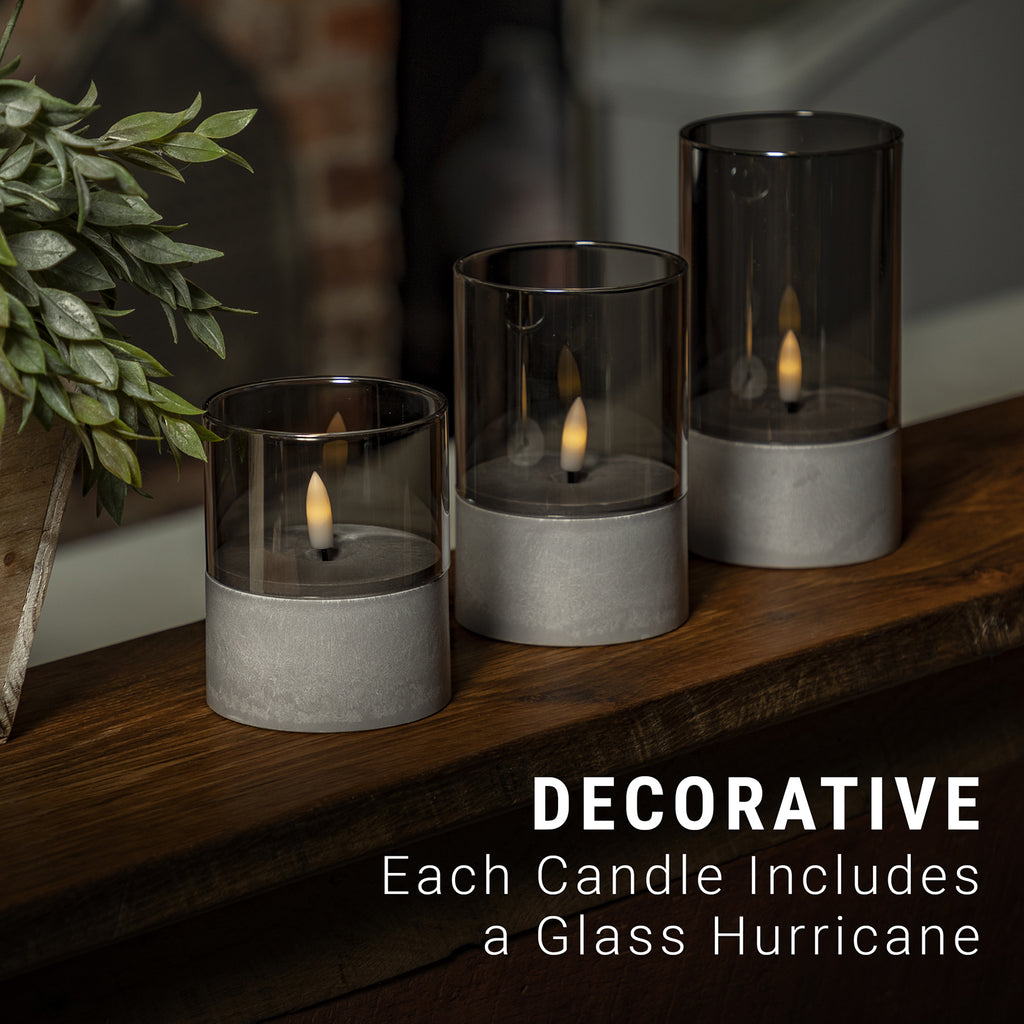 DECORATIVE
Each Candle Includes a Glass Hurricane