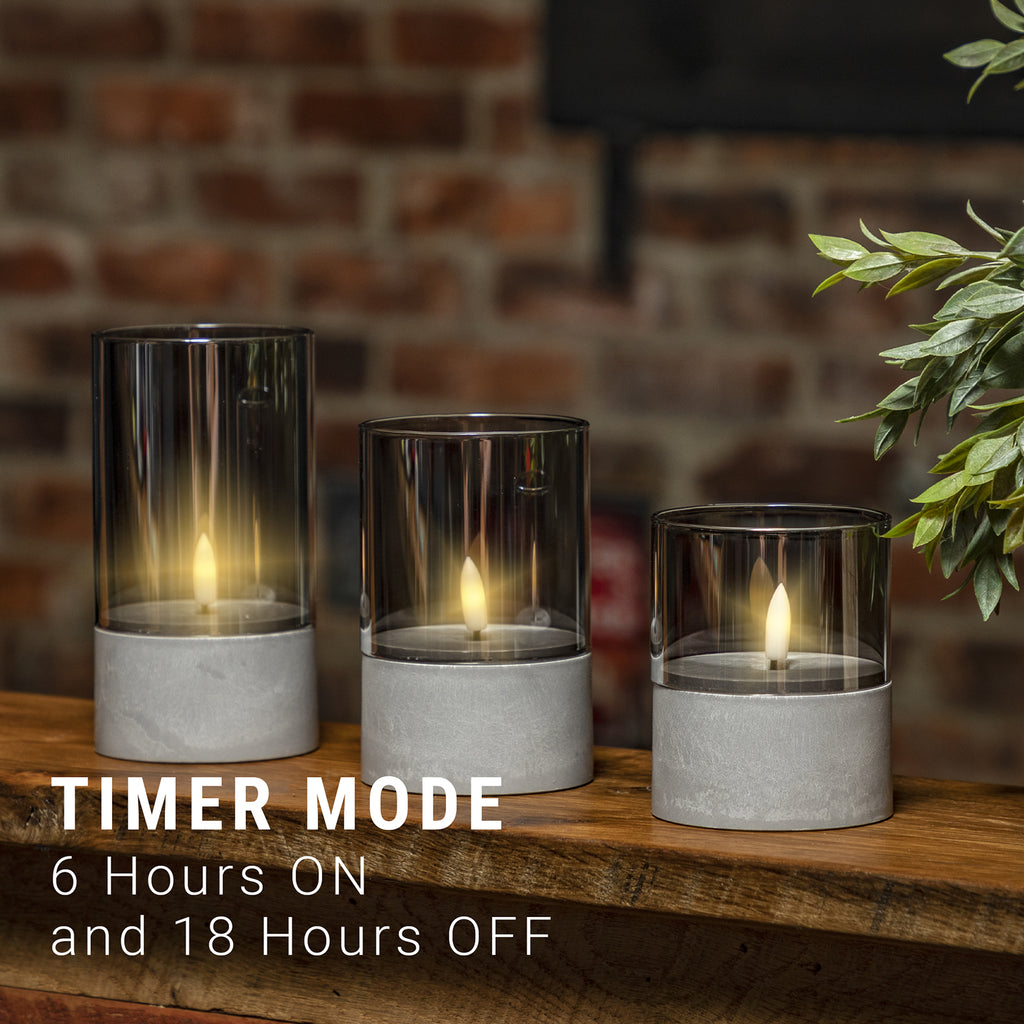 TIMER MODE
6 Hours ON
and 18 Hours OFF