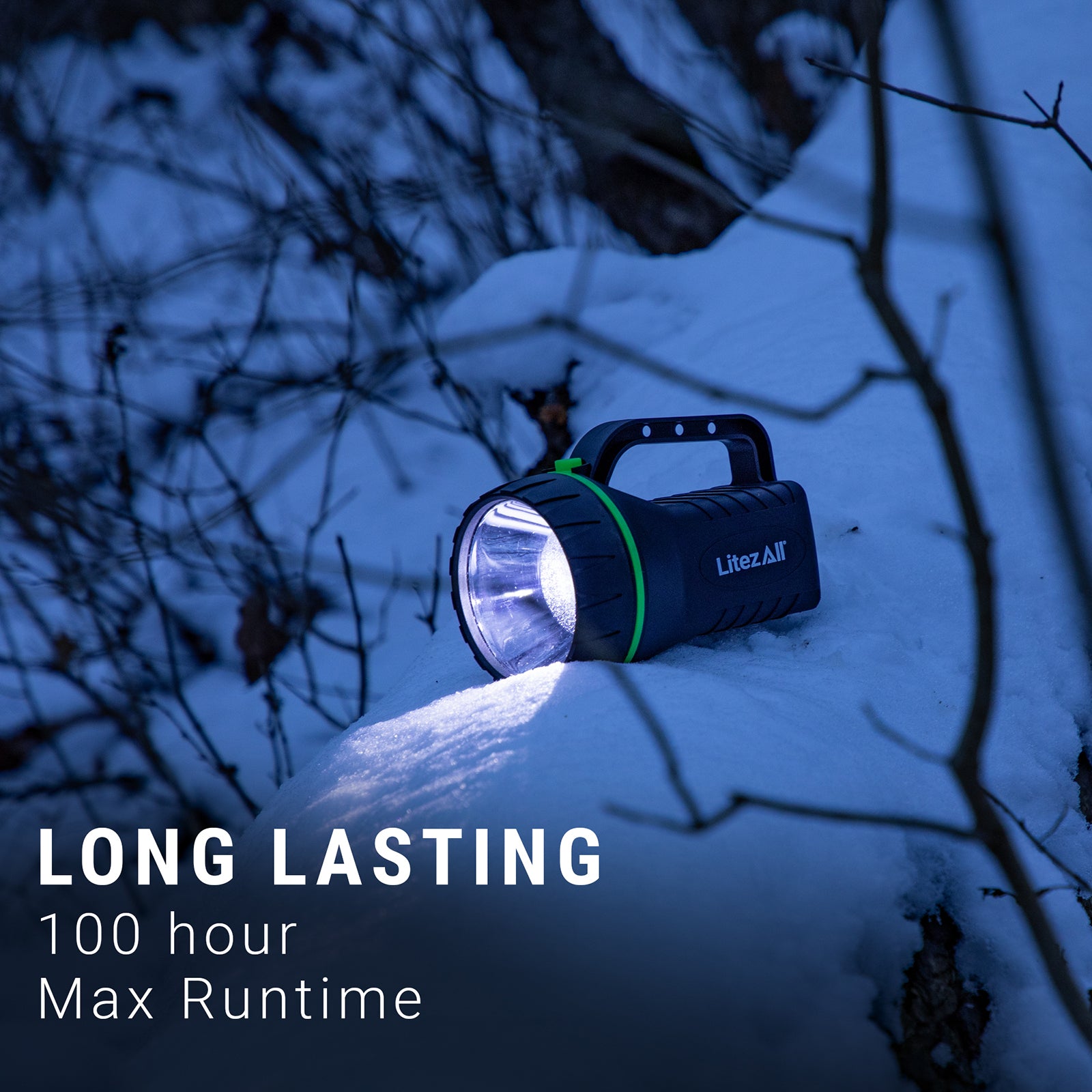 LitezAll

LONG LASTING
100 hour
Max Runtime