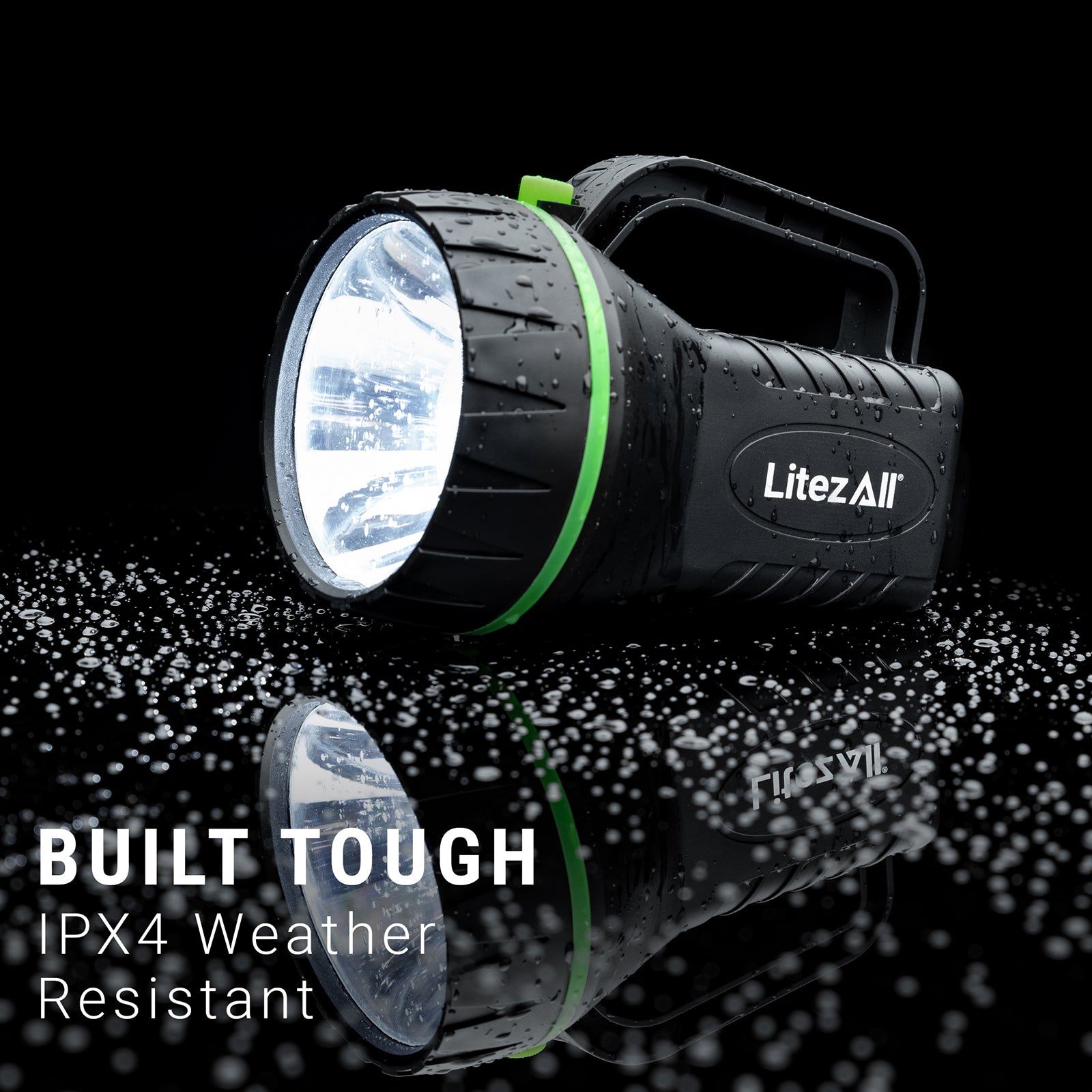 LitezAll®

BUILT TOUGH
IPX4 Weather Resistant