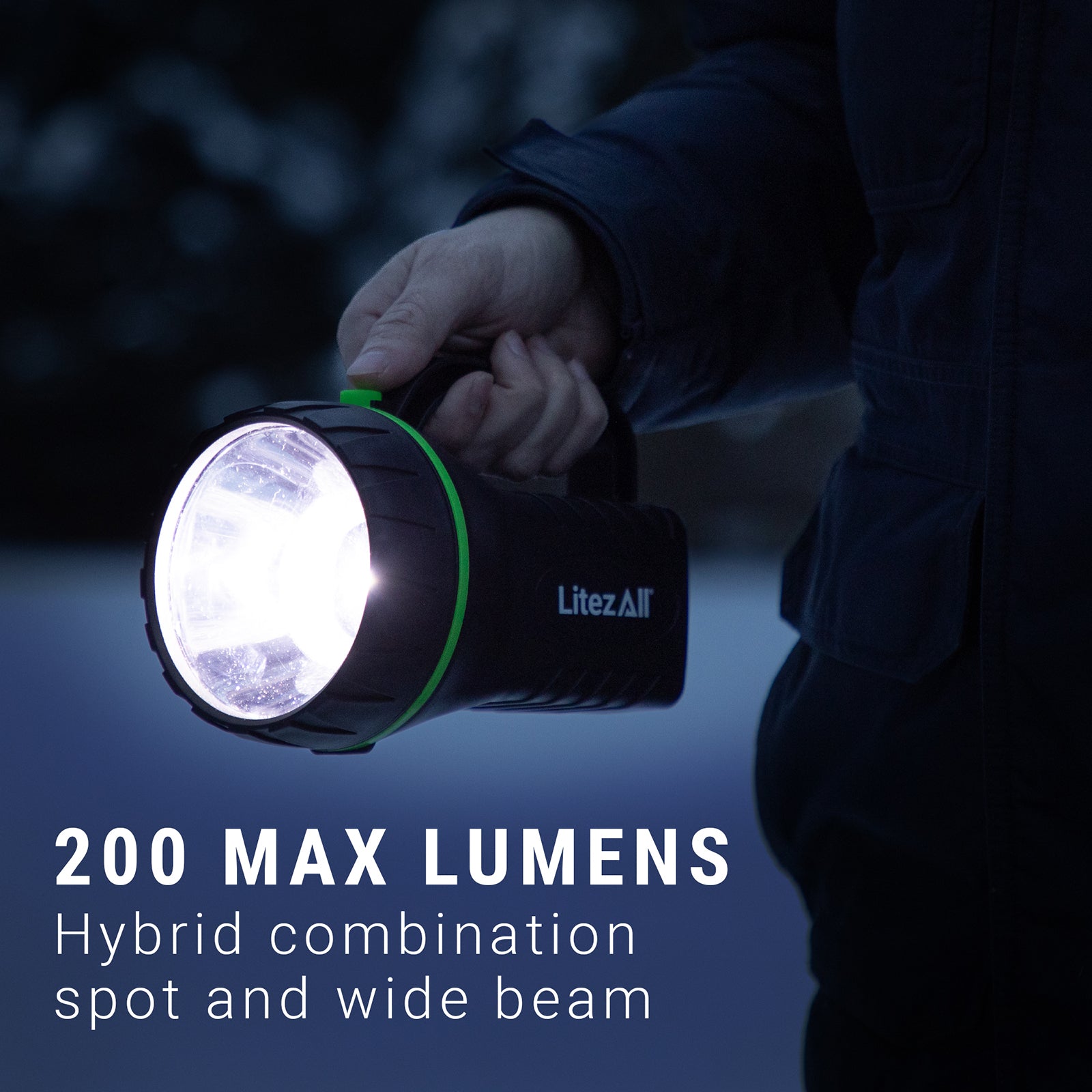 LitezAll

200 MAX LUMENS
Hybrid combination spot and wide beam