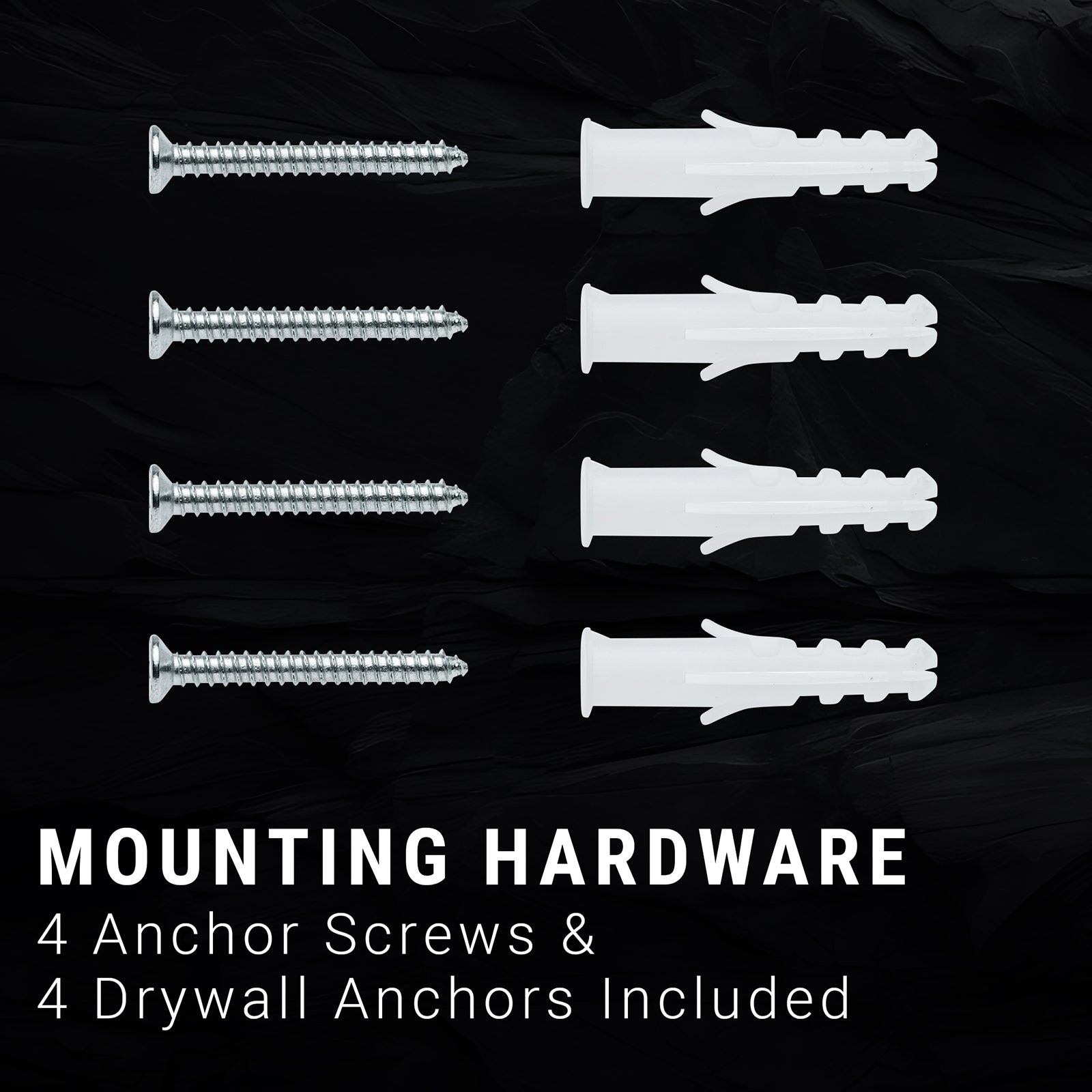 MOUNTING HARDWARE

4 Anchor Screws & 4 Drywall Anchors Included