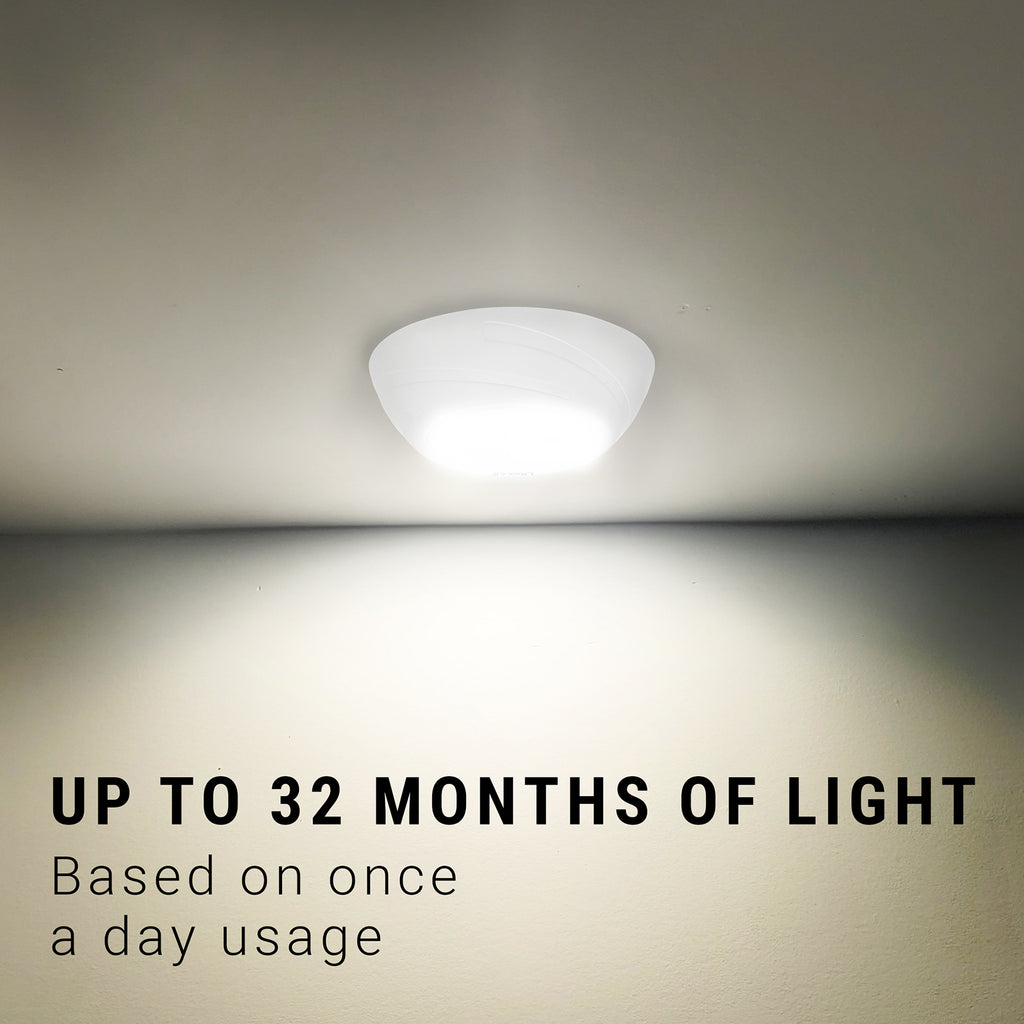 UP TO 32 MONTHS OF LIGHT

Based on once a day usage