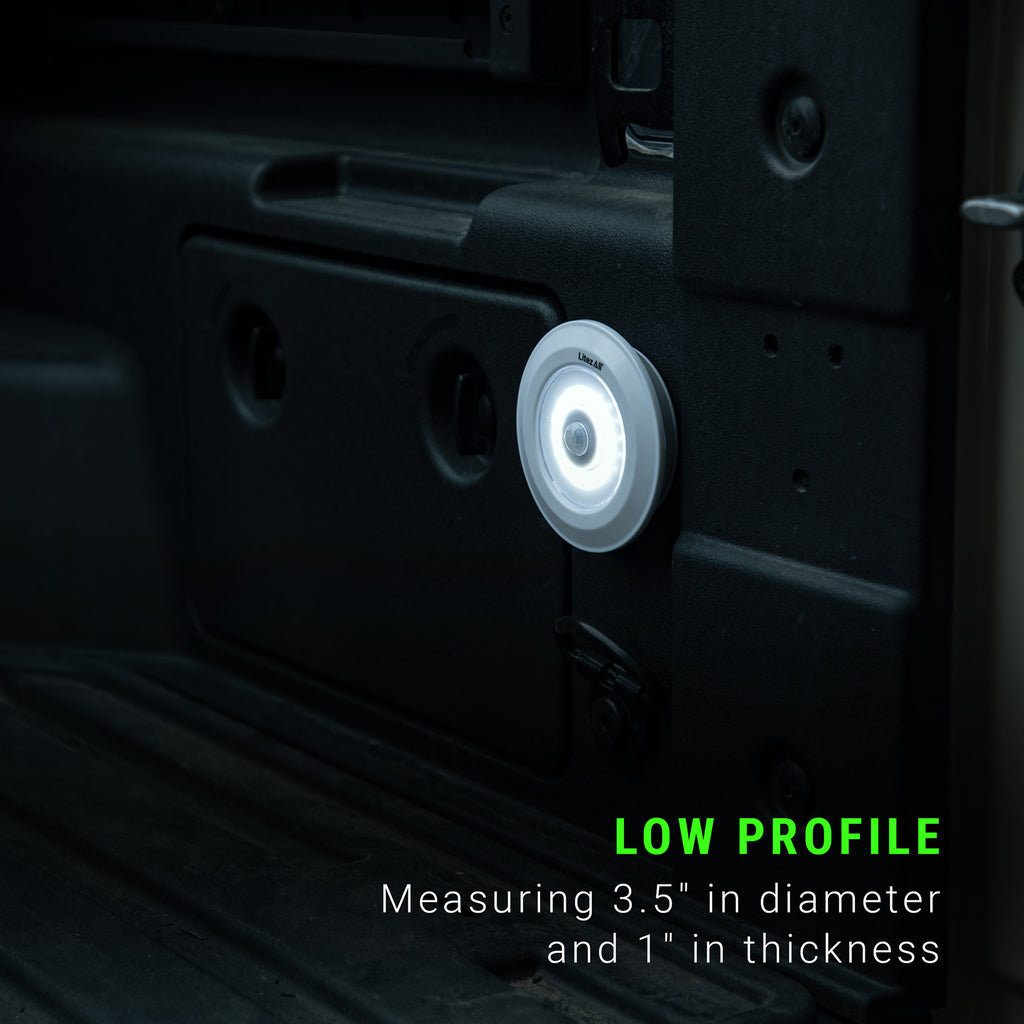 LitezAll

LOW PROFILE

Measuring 3.5" in diameter and 1" in thickness