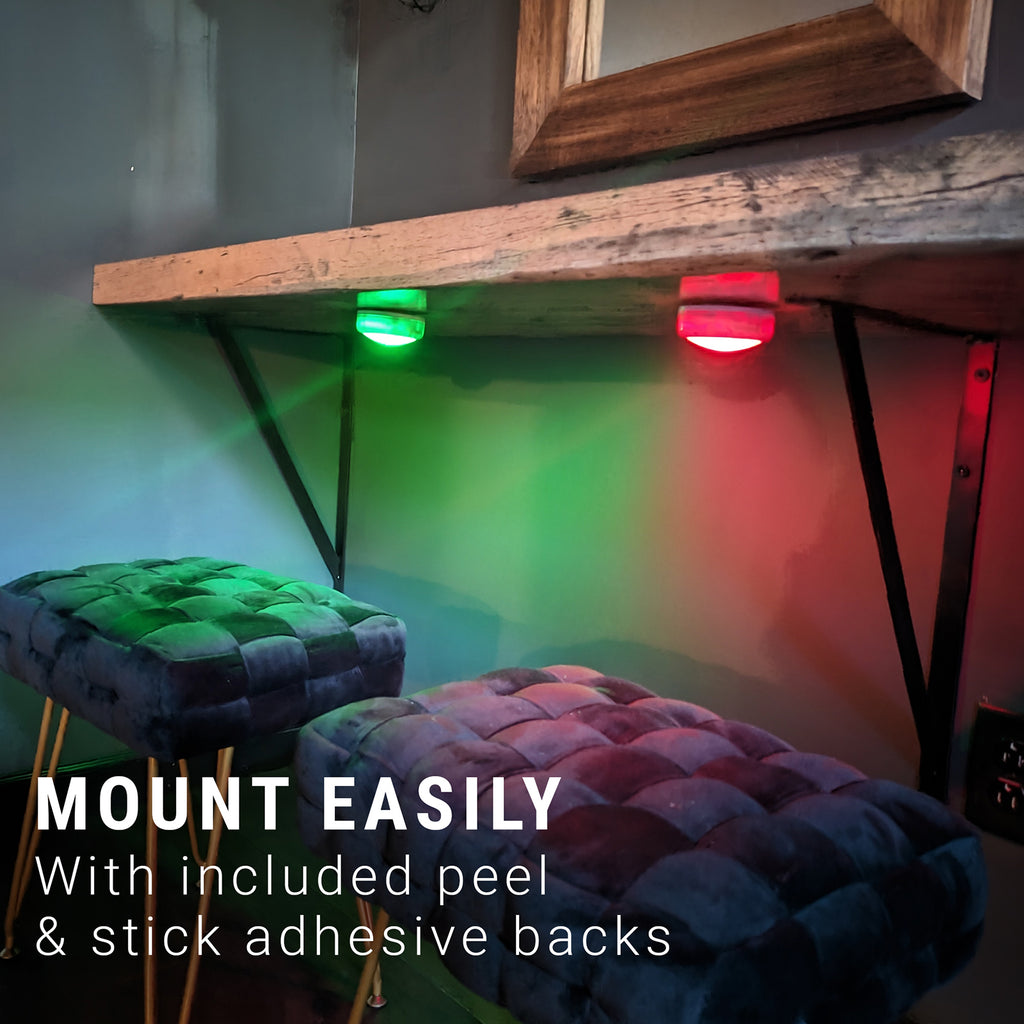 MOUNT EASILY
With included peel & stick adhesive backs