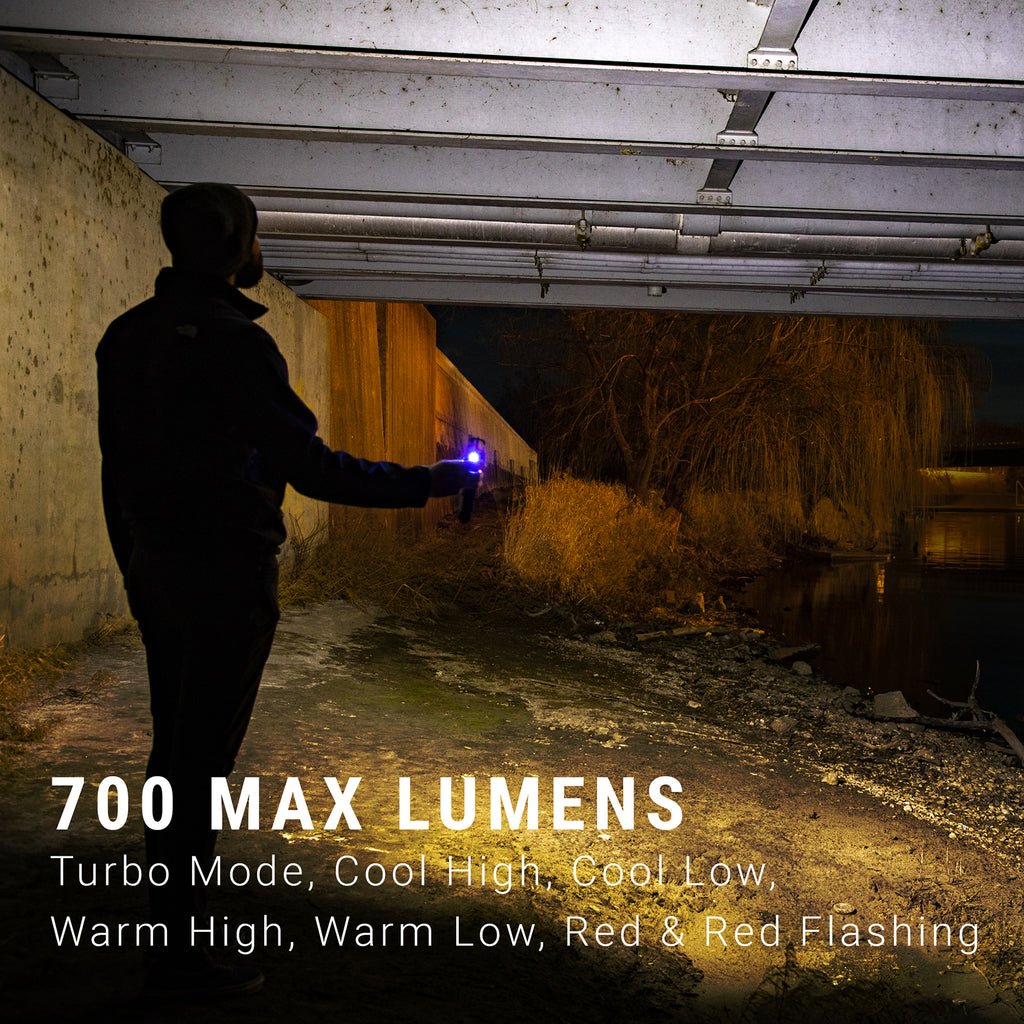 700 MAX LUMENS
Turbo Mode, Cool High, Cool Low, Warm High, Warm Low, Red & Red Flashing