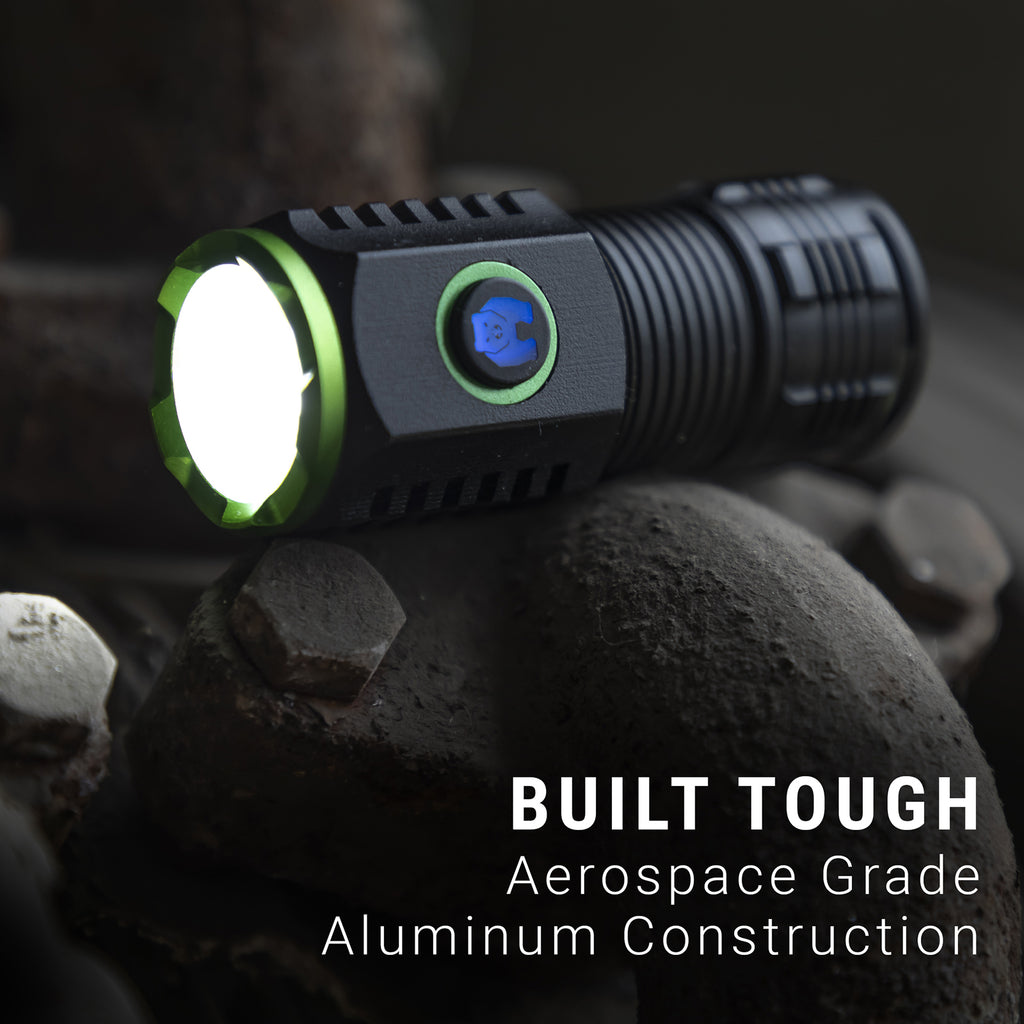 BUILT TOUGH
Aerospace Grade Aluminum Construction