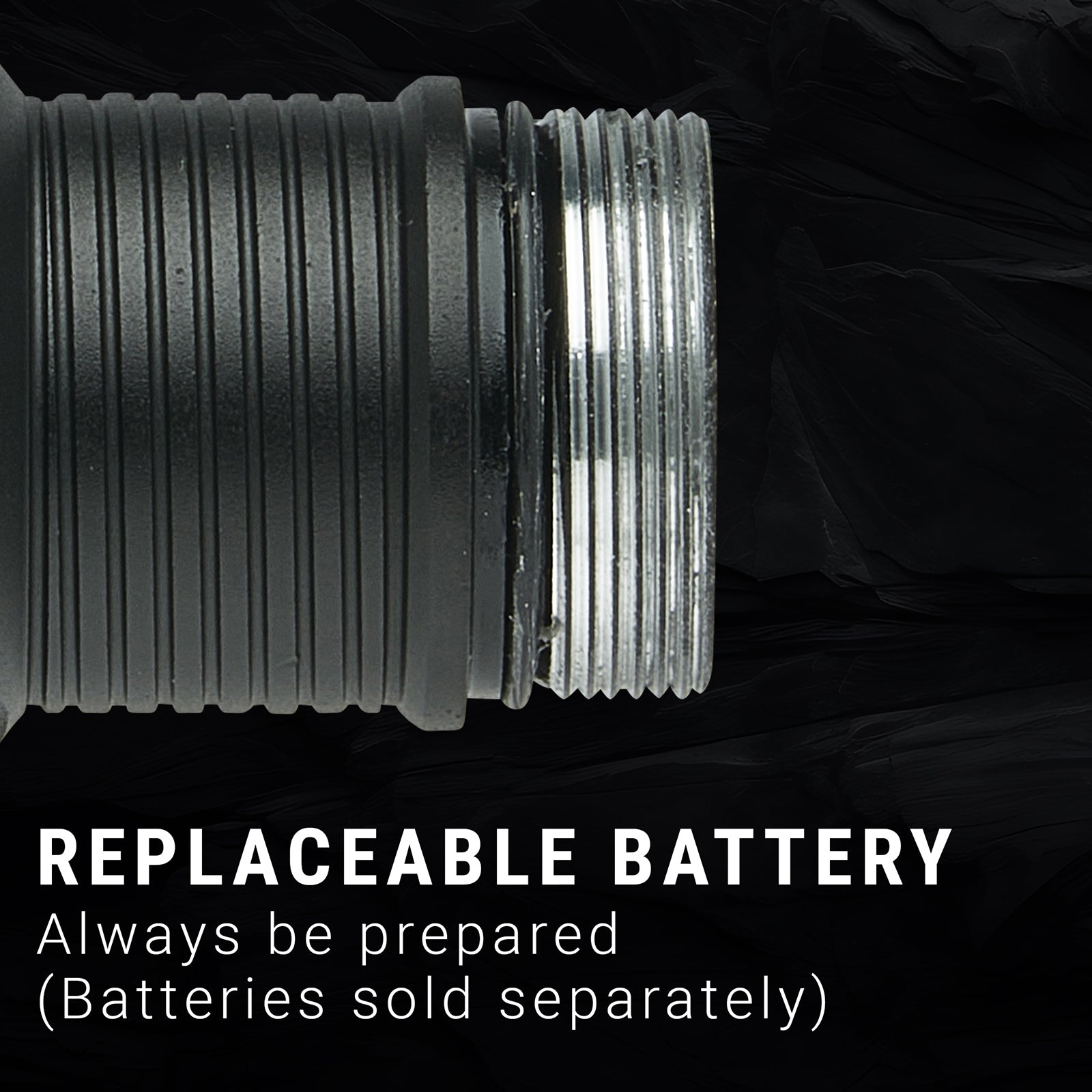 REPLACEABLE BATTERY
Always be prepared
(Batteries sold separately)