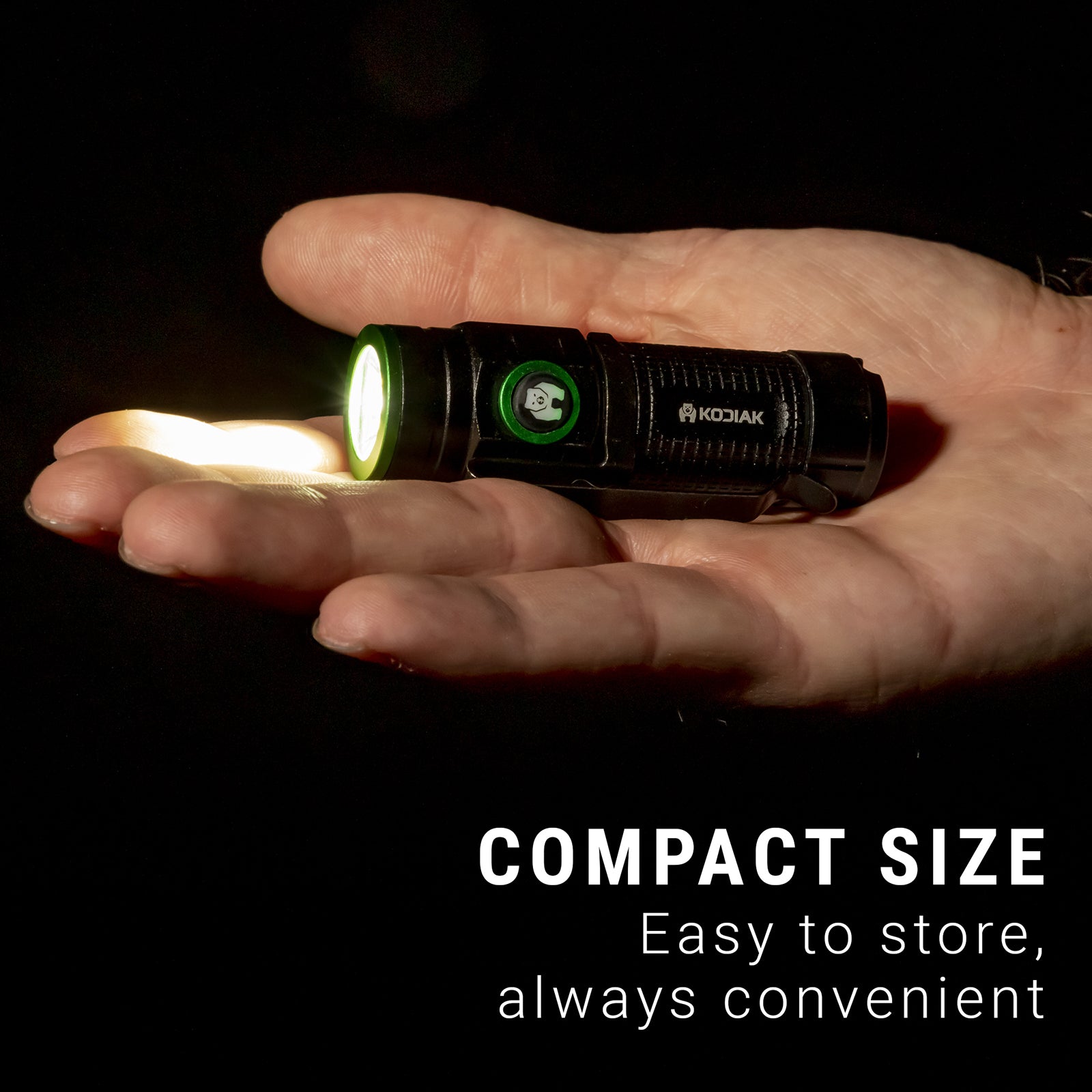 KODIAK

COMPACT SIZE
Easy to store, always convenient