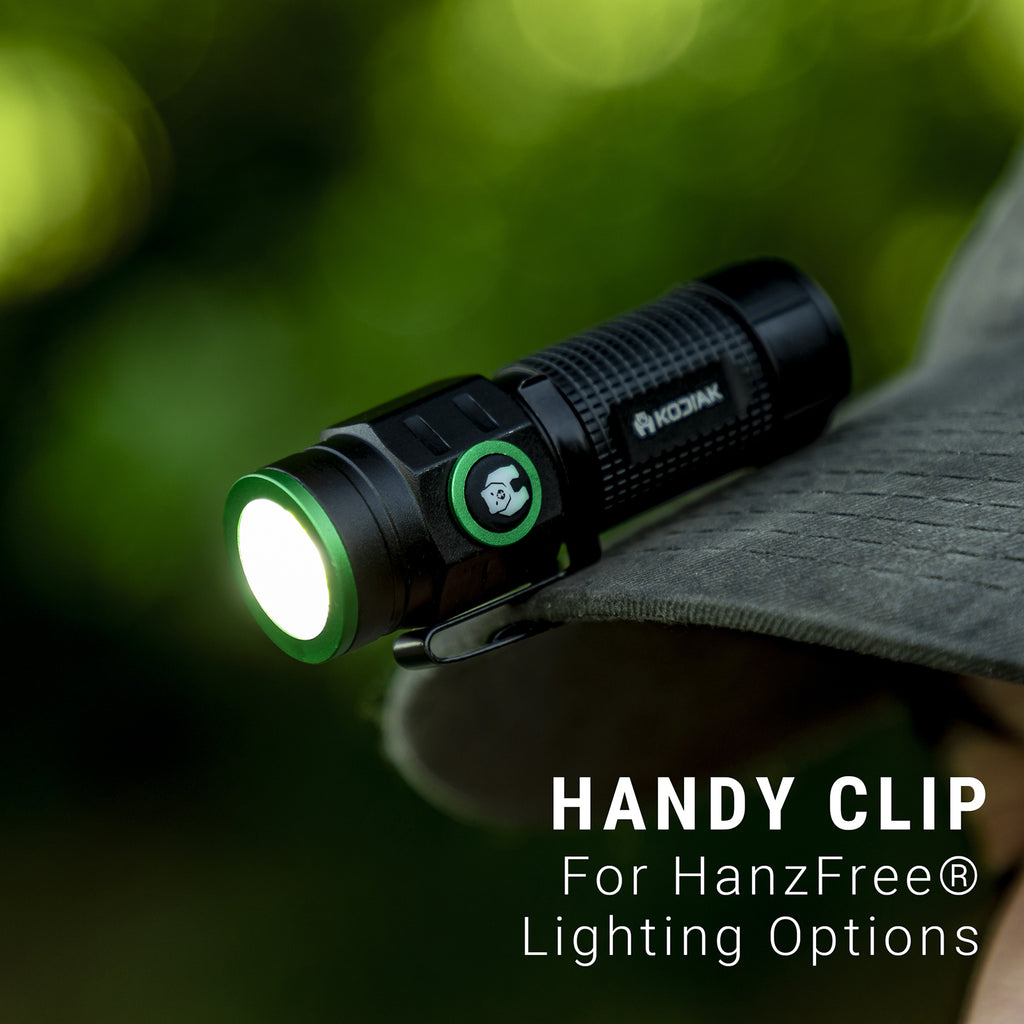 KODIAK

HANDY CLIP
For HanzFree®
Lighting Options