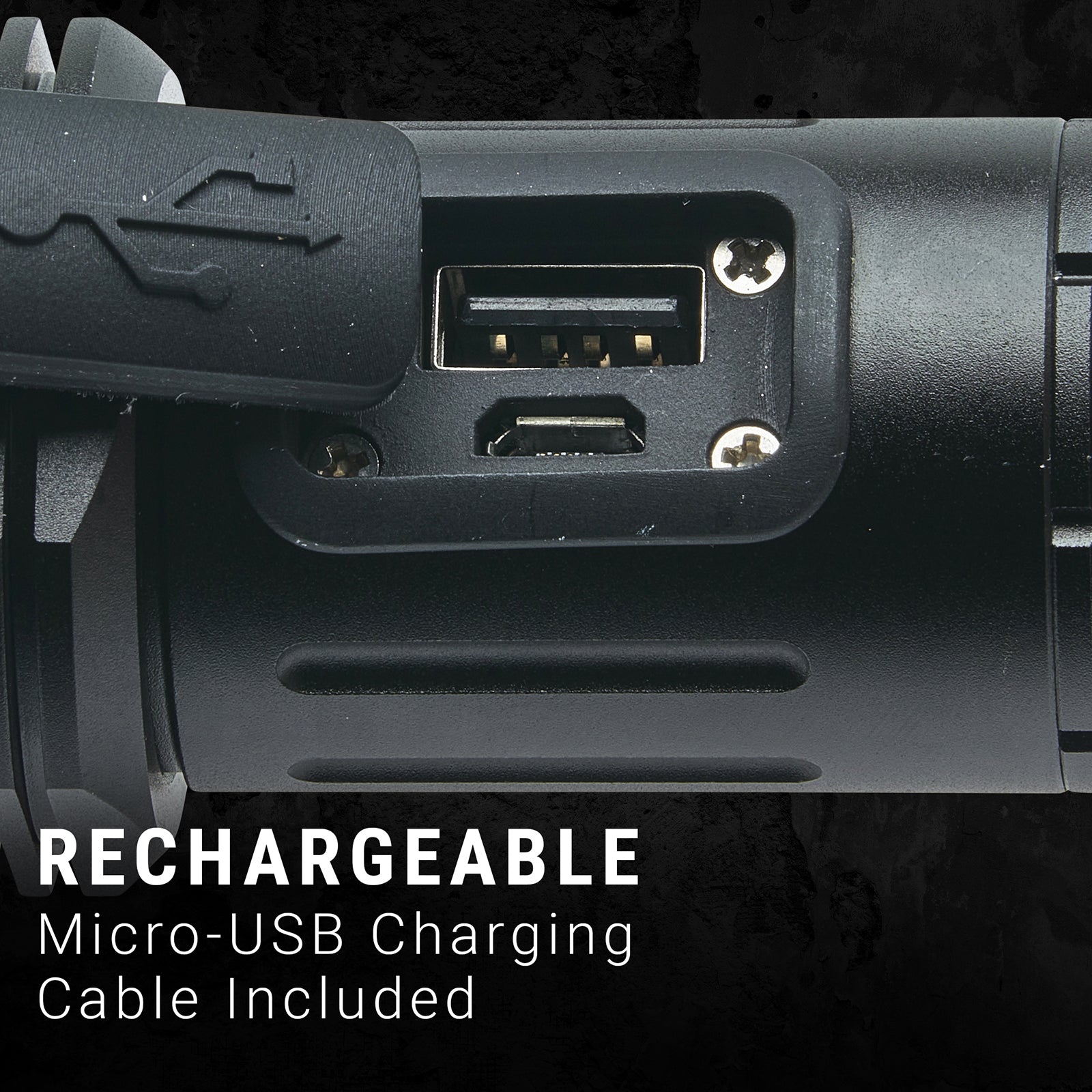 RECHARGEABLE
Micro-USB Charging Cable Included