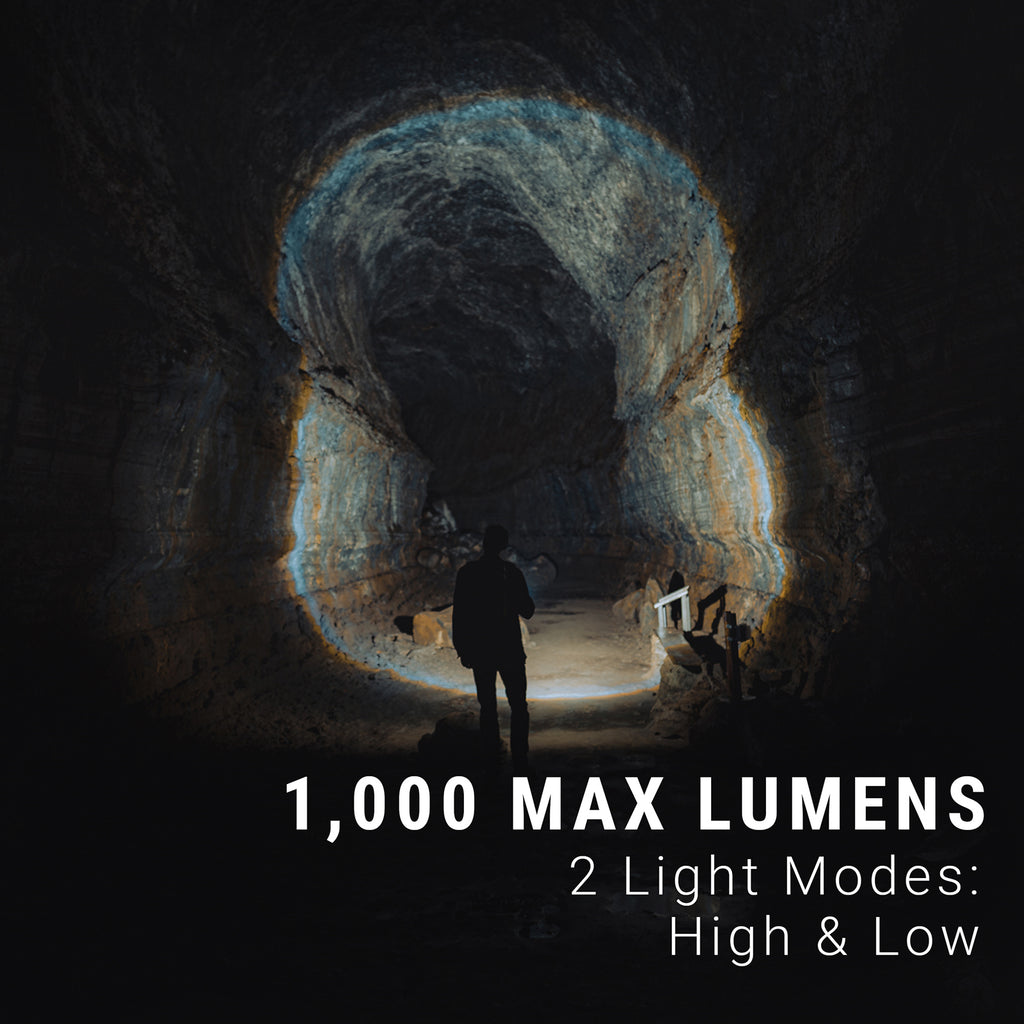 1,000 MAX LUMENS
2 Light Modes:
High & Low