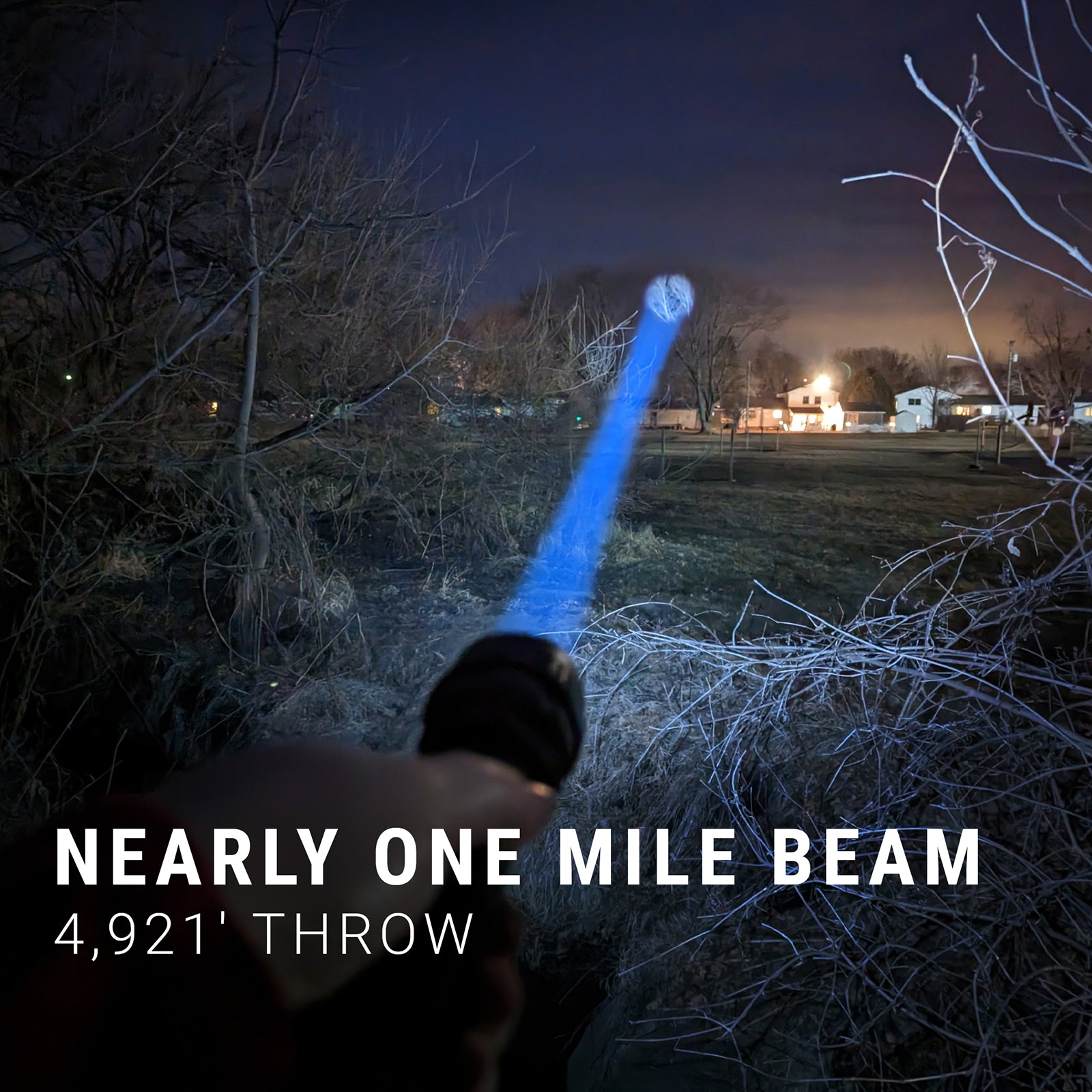 NEARLY ONE MILE BEAM
4,921' THROW