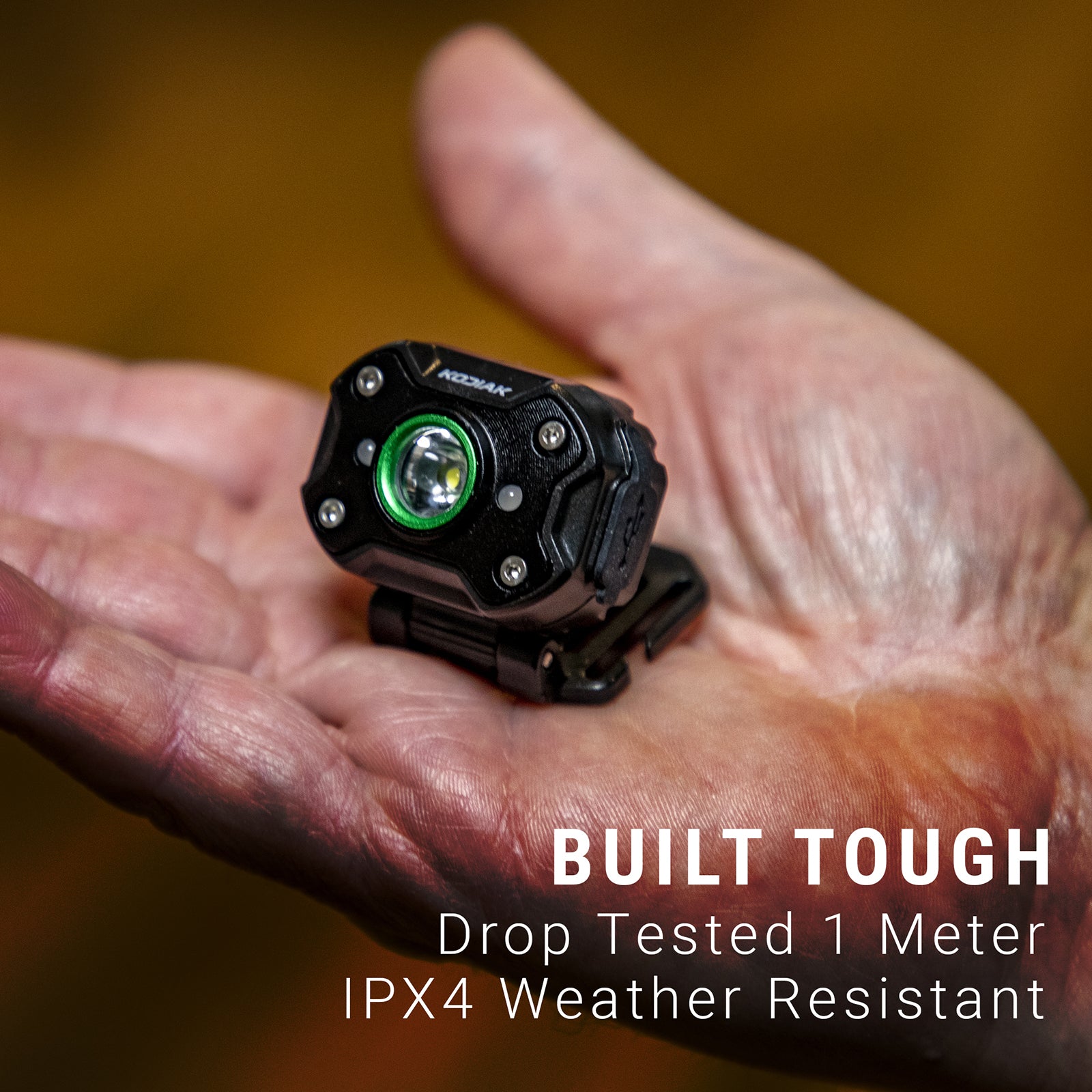 KODIAK

BUILT TOUGH
Drop Tested 1 Meter
IPX4 Weather Resistant