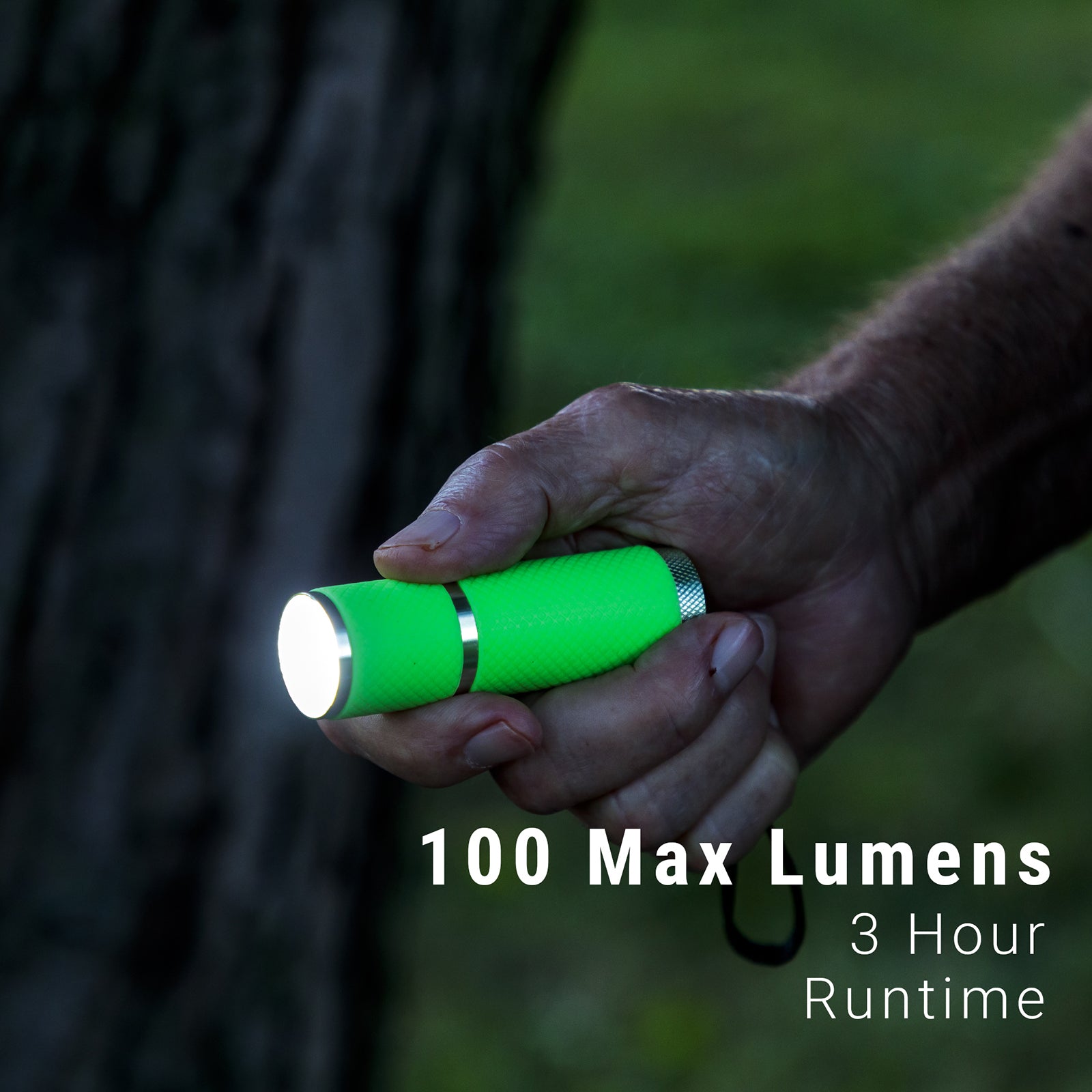 100 Max Lumens
3 Hour
Runtime