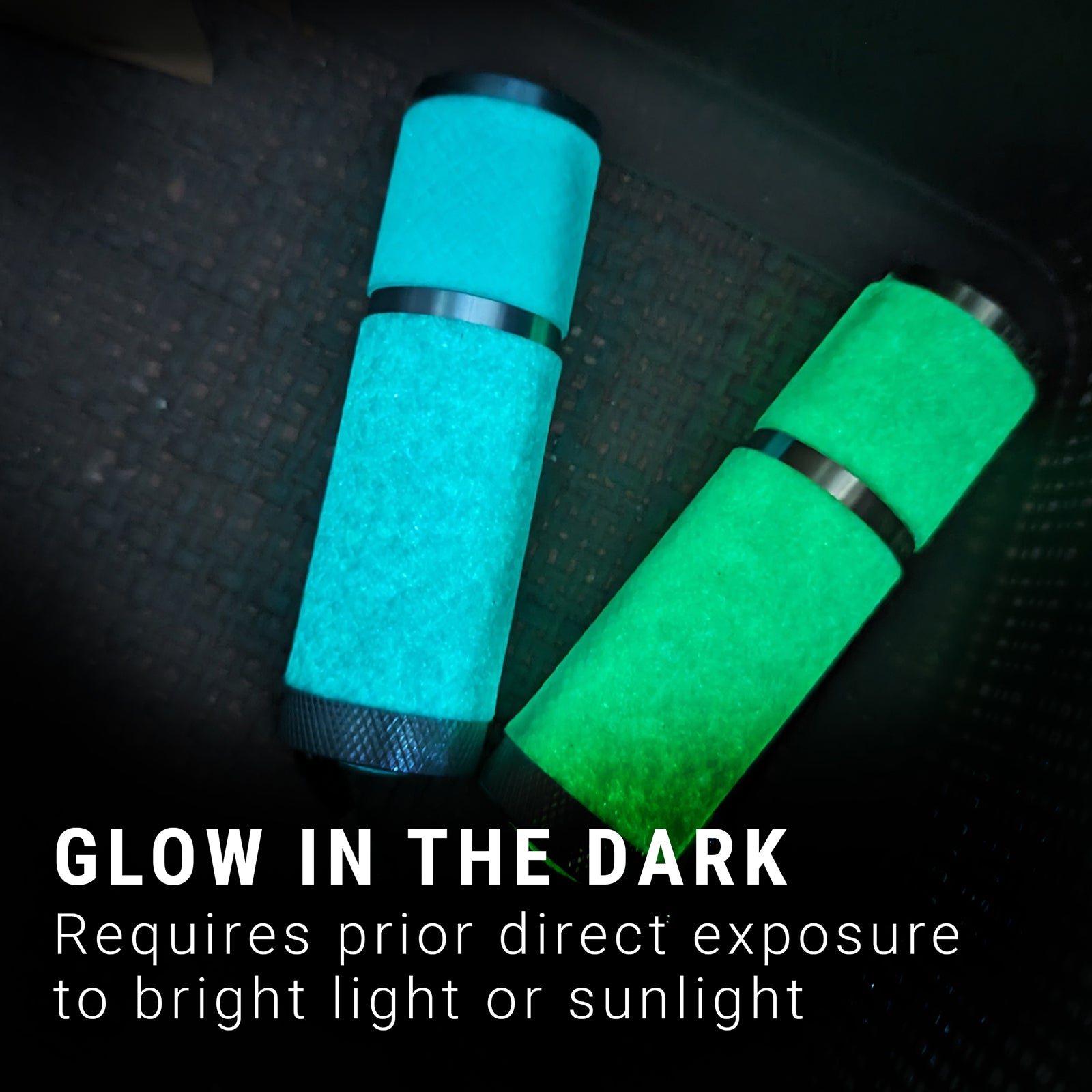 GLOW IN THE DARK
Requires prior direct exposure to bright light or sunlight