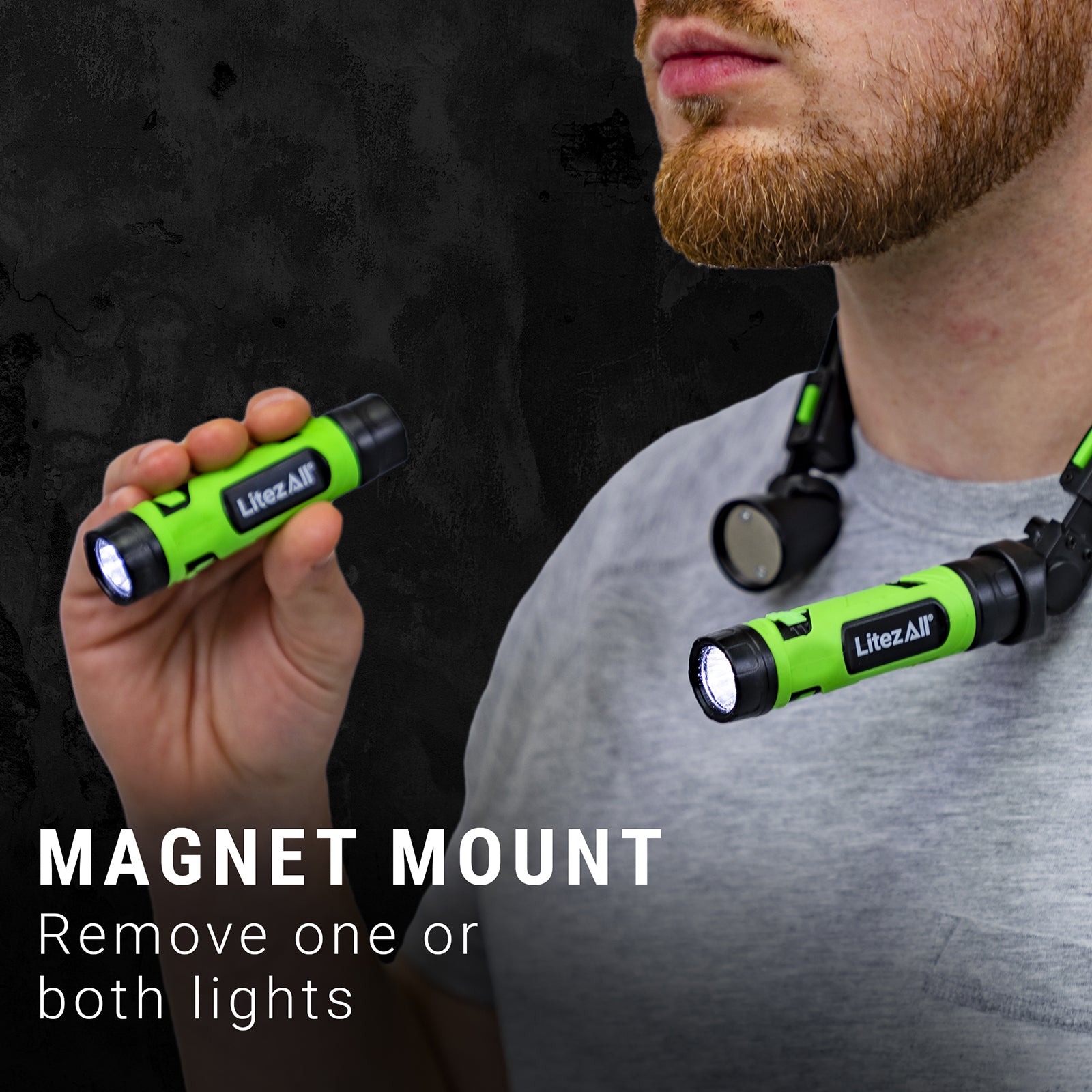 LitezAll®

LitezAll®

MAGNET MOUNT
Remove one or both lights