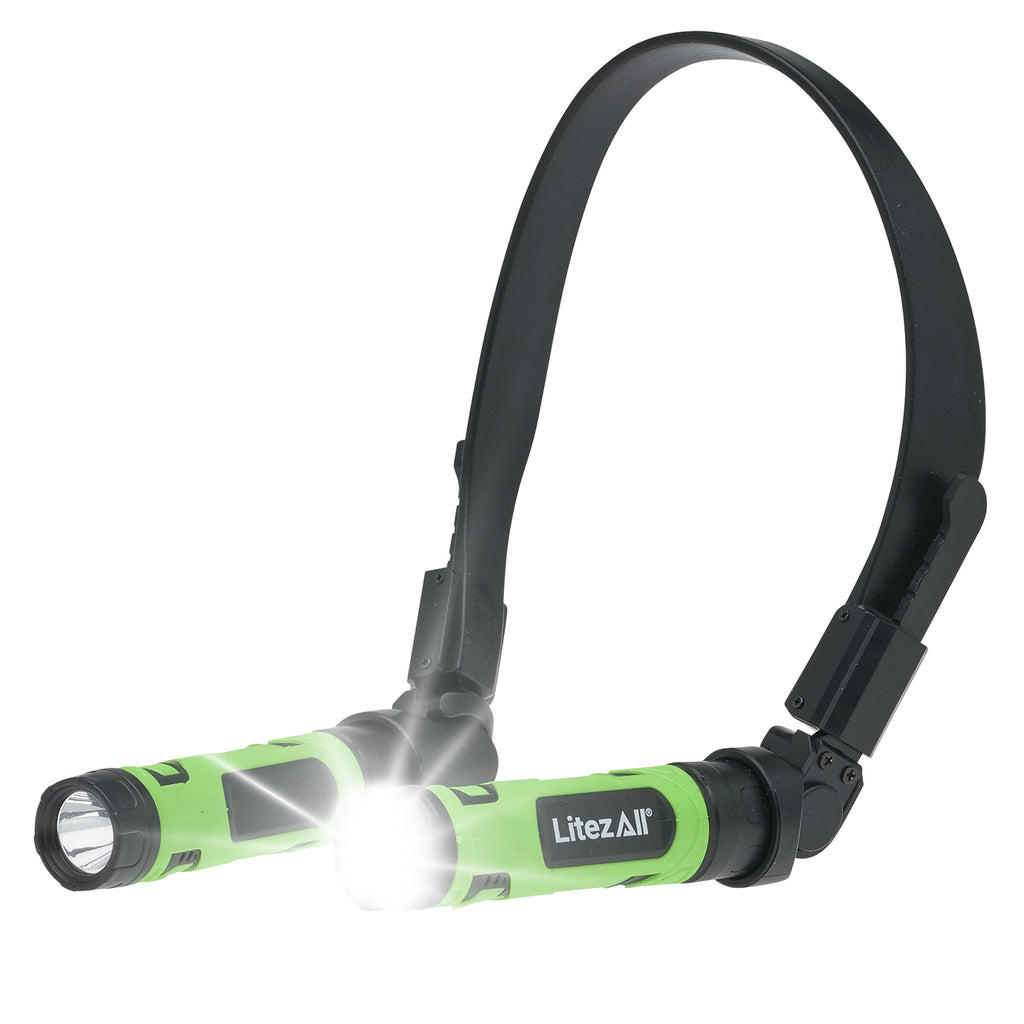 LitezAll®