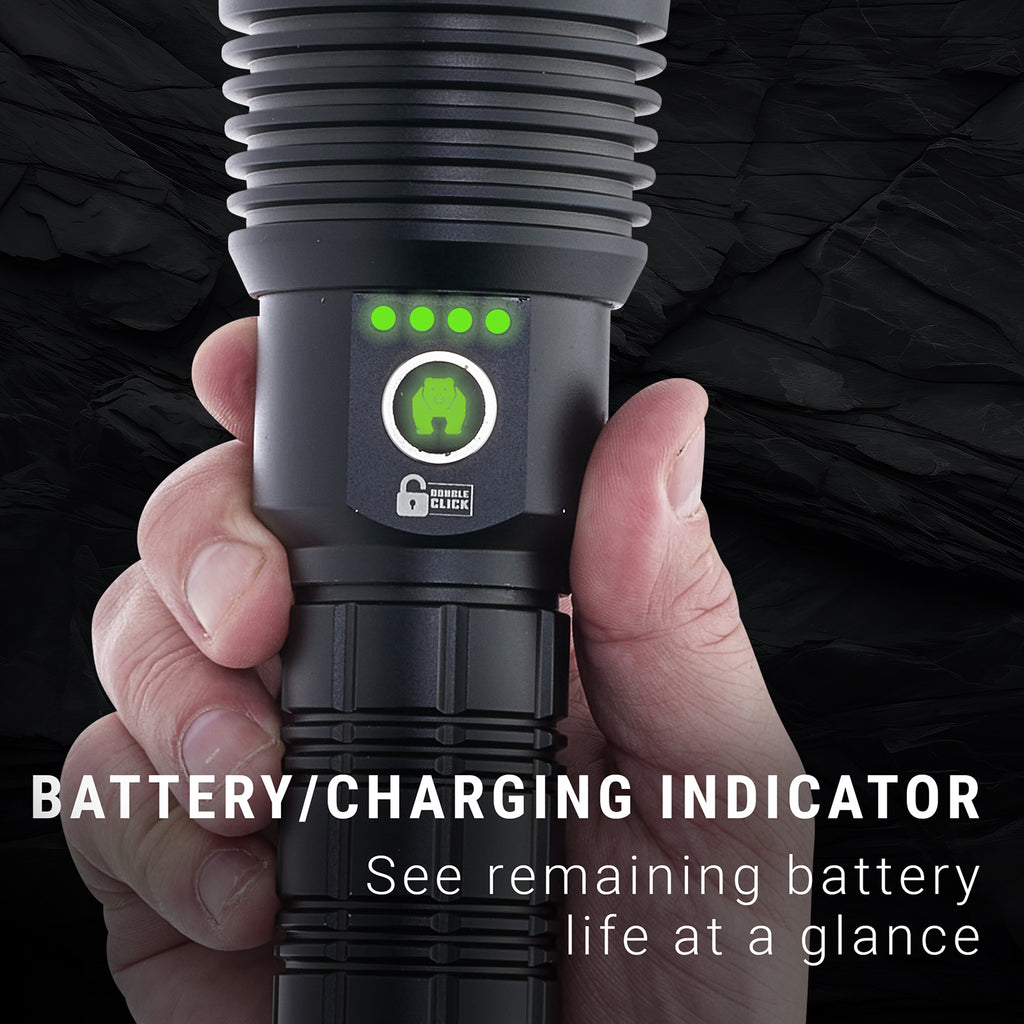 DOUBLE CLICK

BATTERY/CHARGING INDICATOR

See remaining battery life at a glance