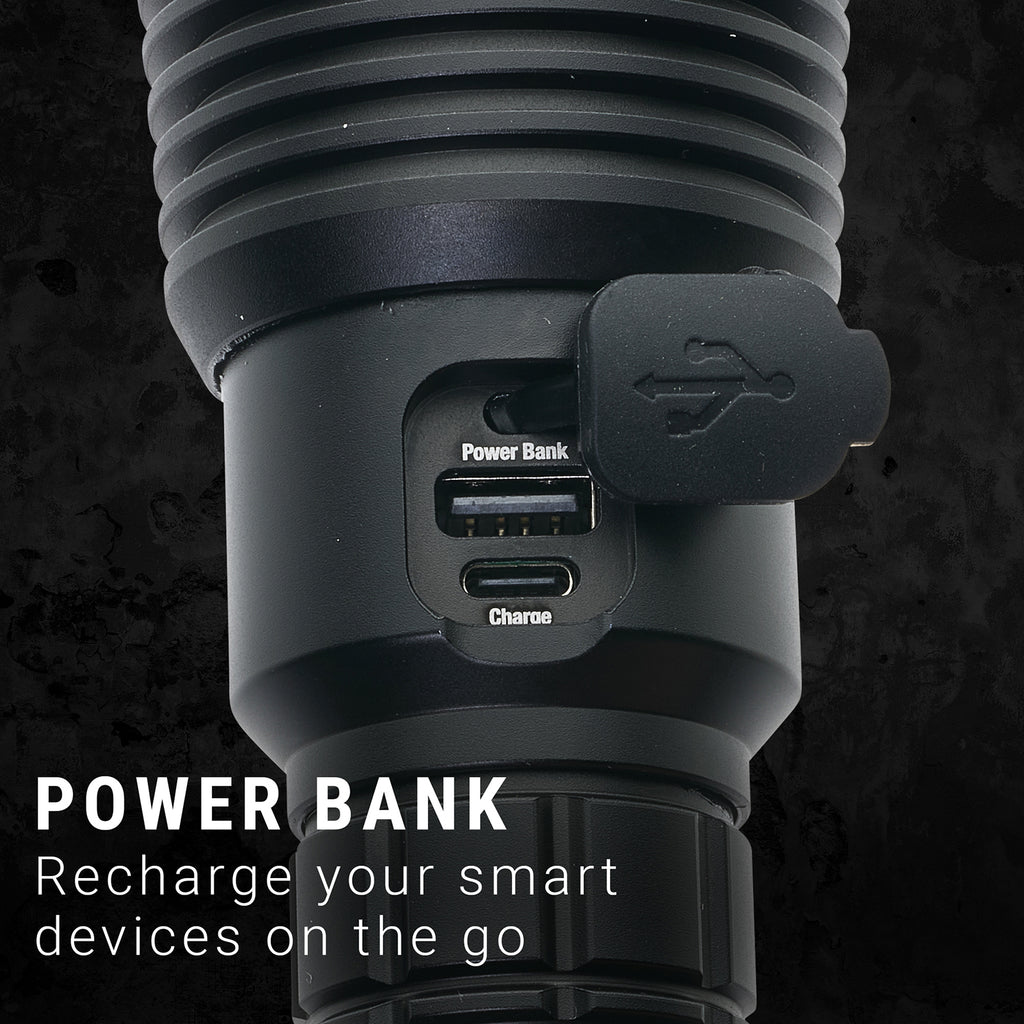 Power Bank

Charge

POWER BANK

Recharge your smart devices on the go