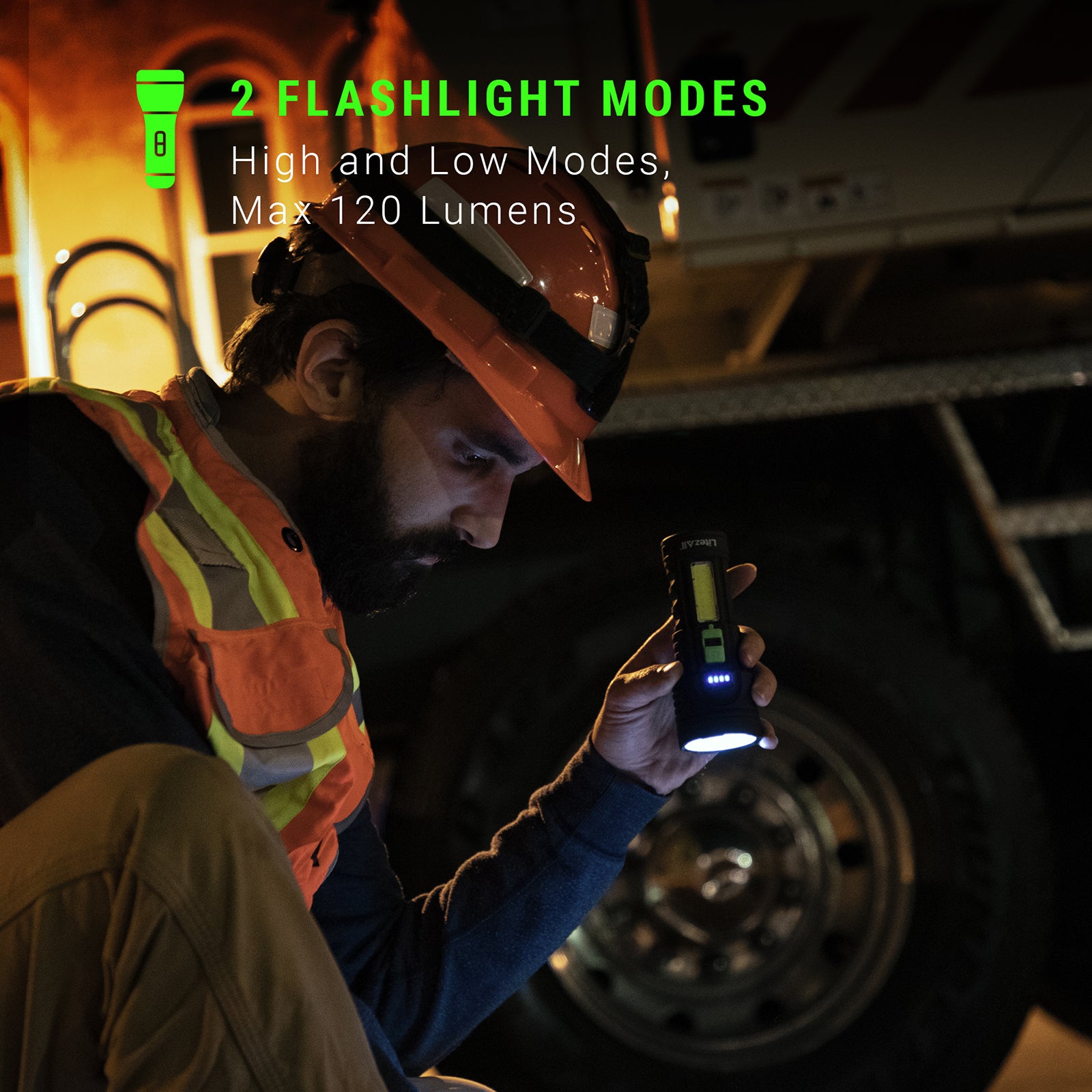 2 FLASHLIGHT MODES
High and Low Modes, Max 120 Lumens

LitezAll