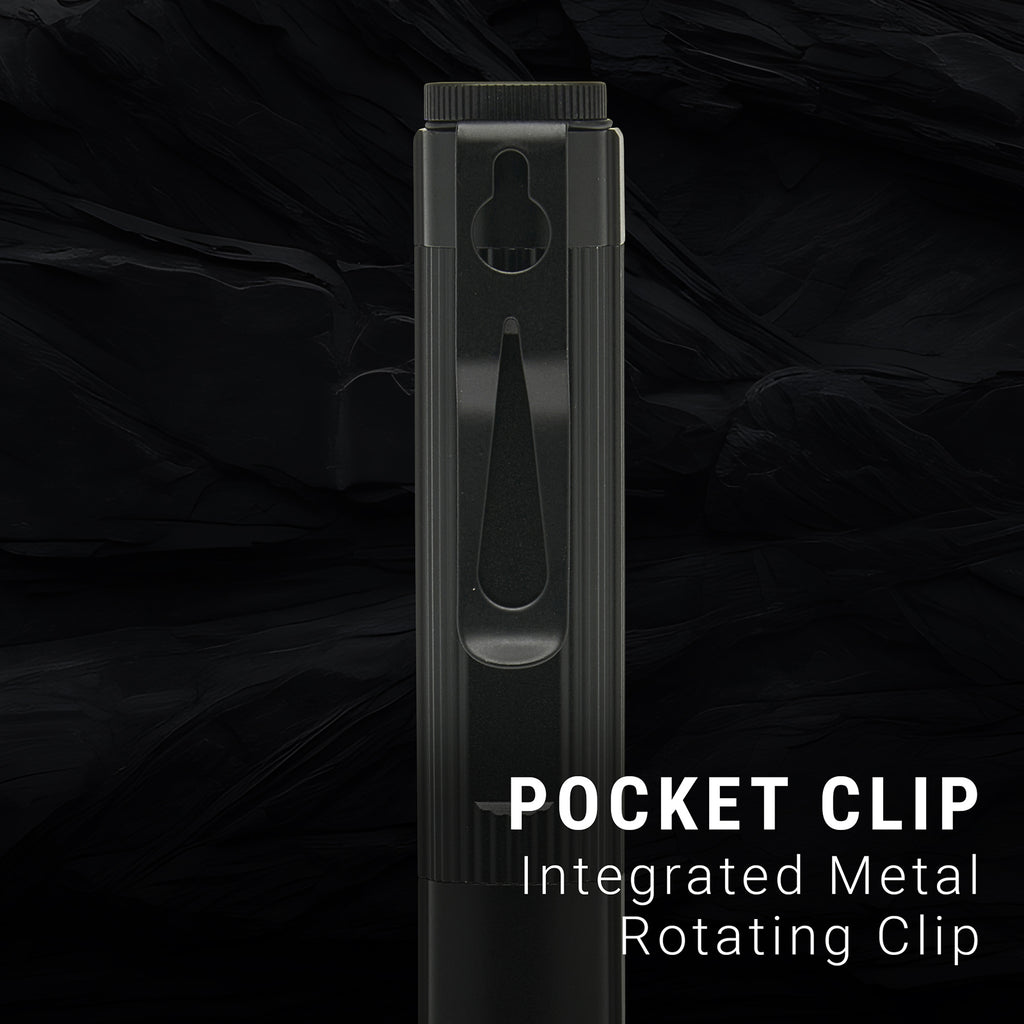 POCKET CLIP
Integrated Metal Rotating Clip