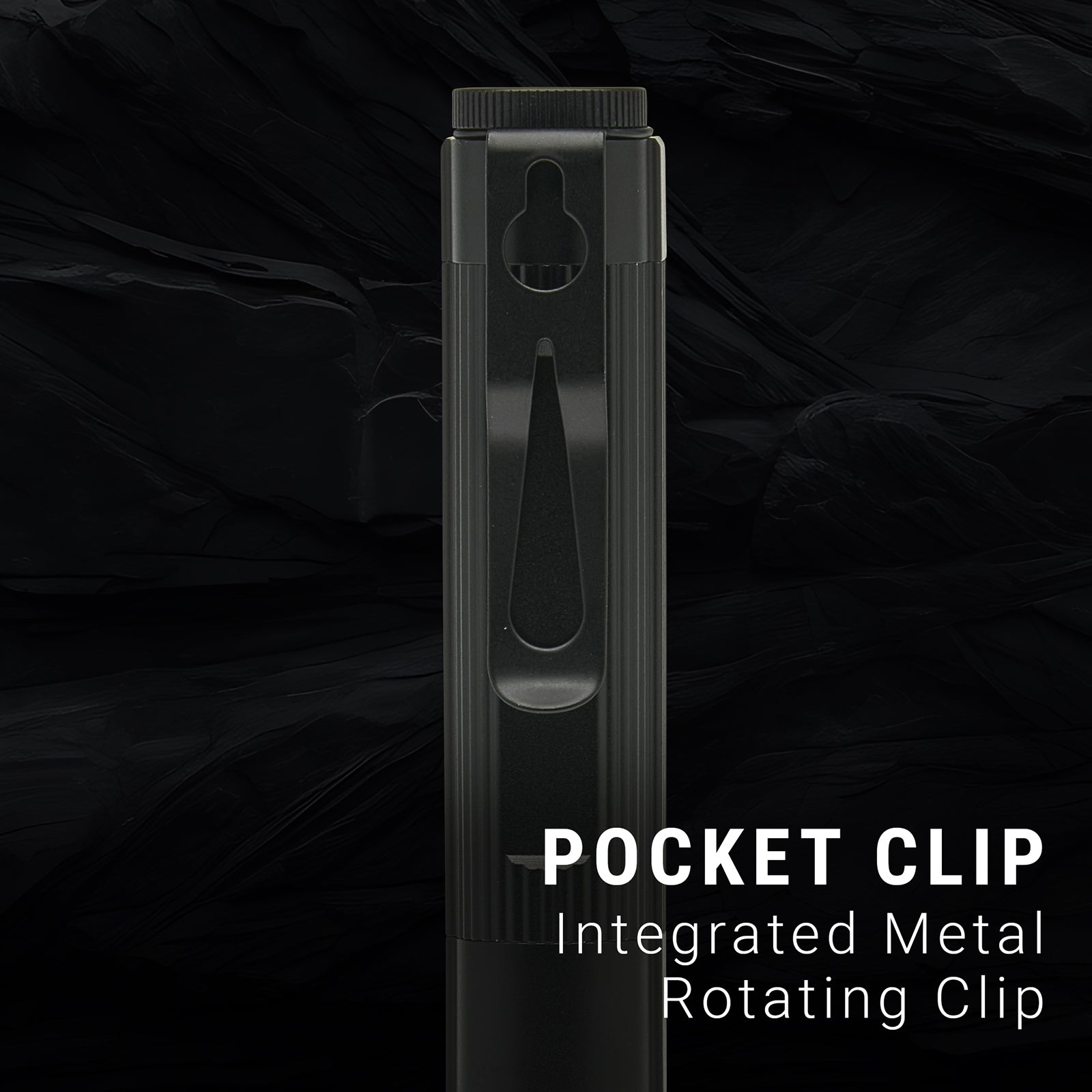 POCKET CLIP
Integrated Metal Rotating Clip