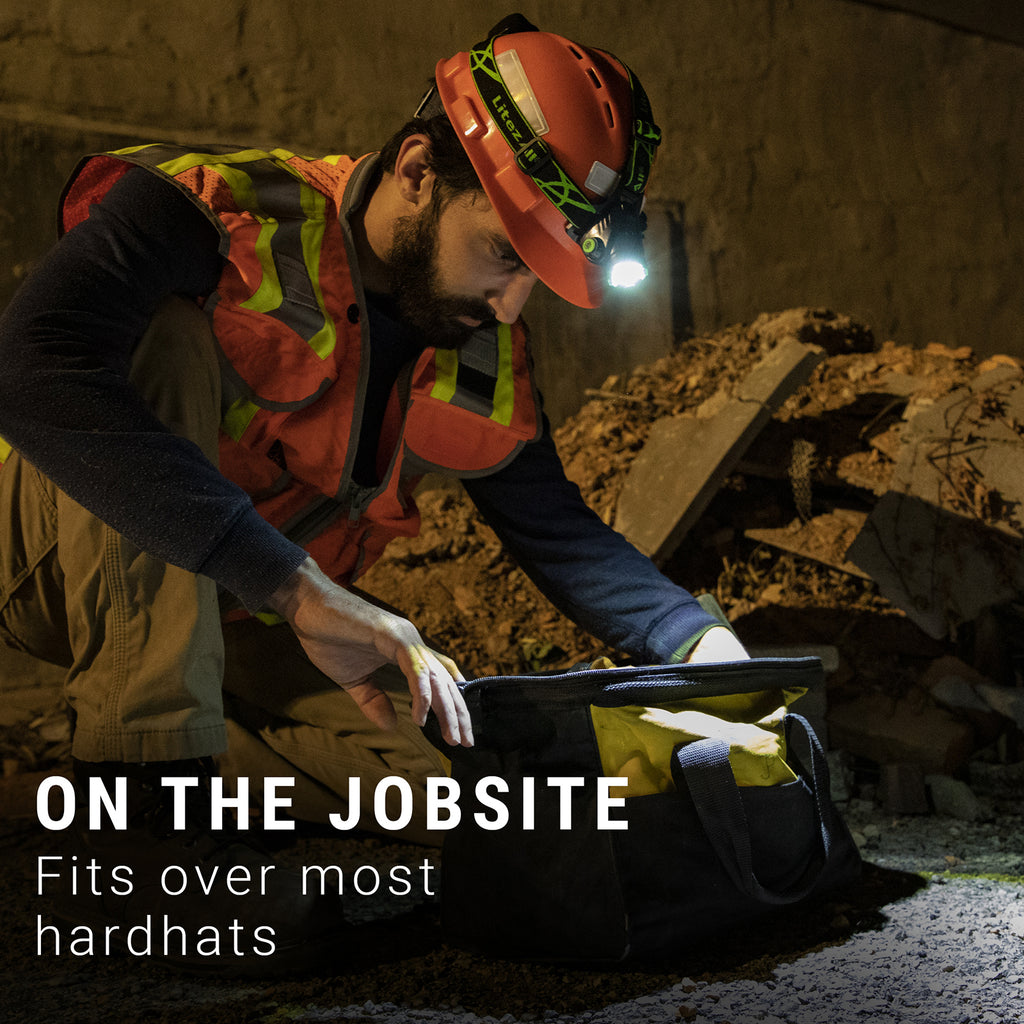 Litez

ON THE JOBSITE
Fits over most hardhats