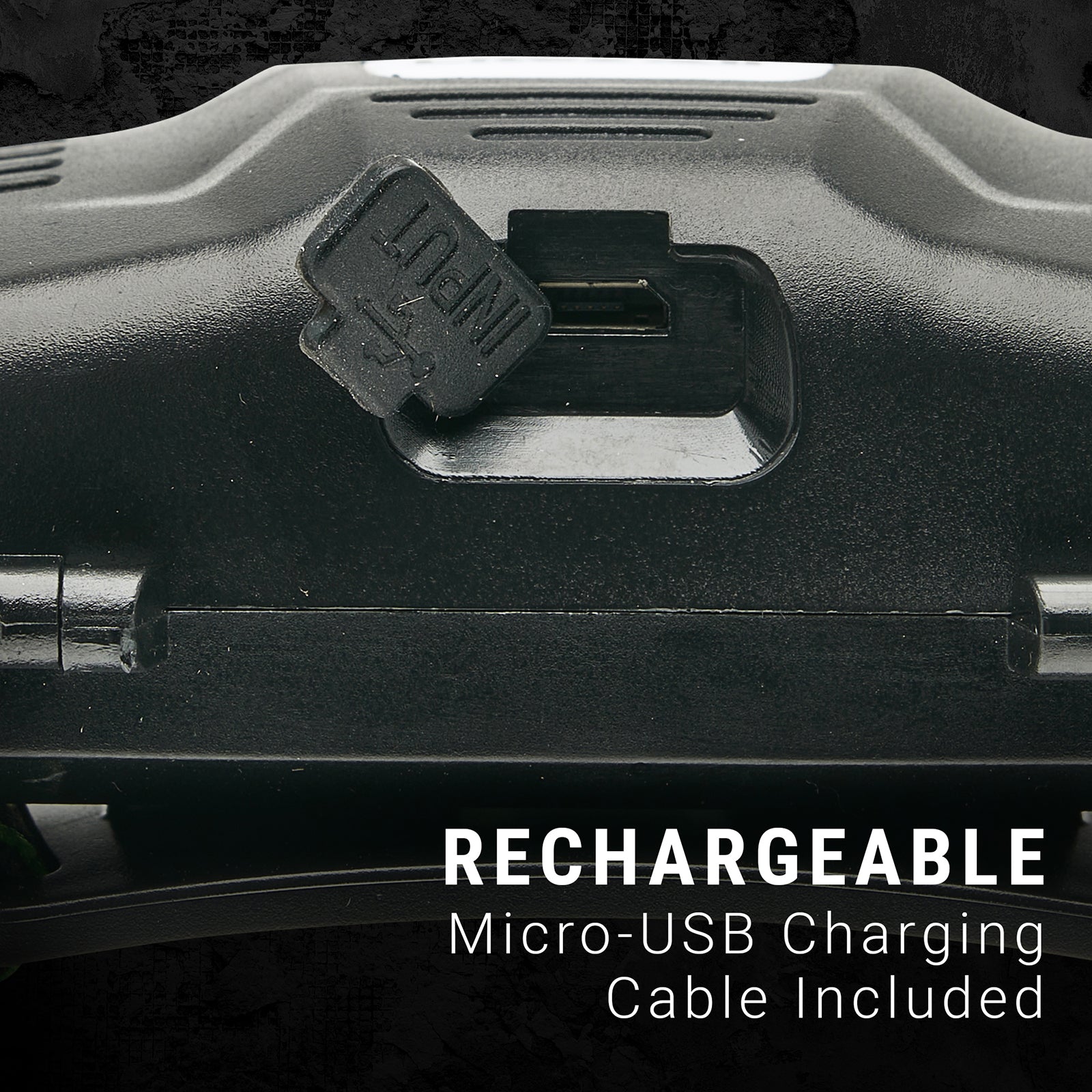 INPUT

RECHARGEABLE
Micro-USB Charging Cable Included