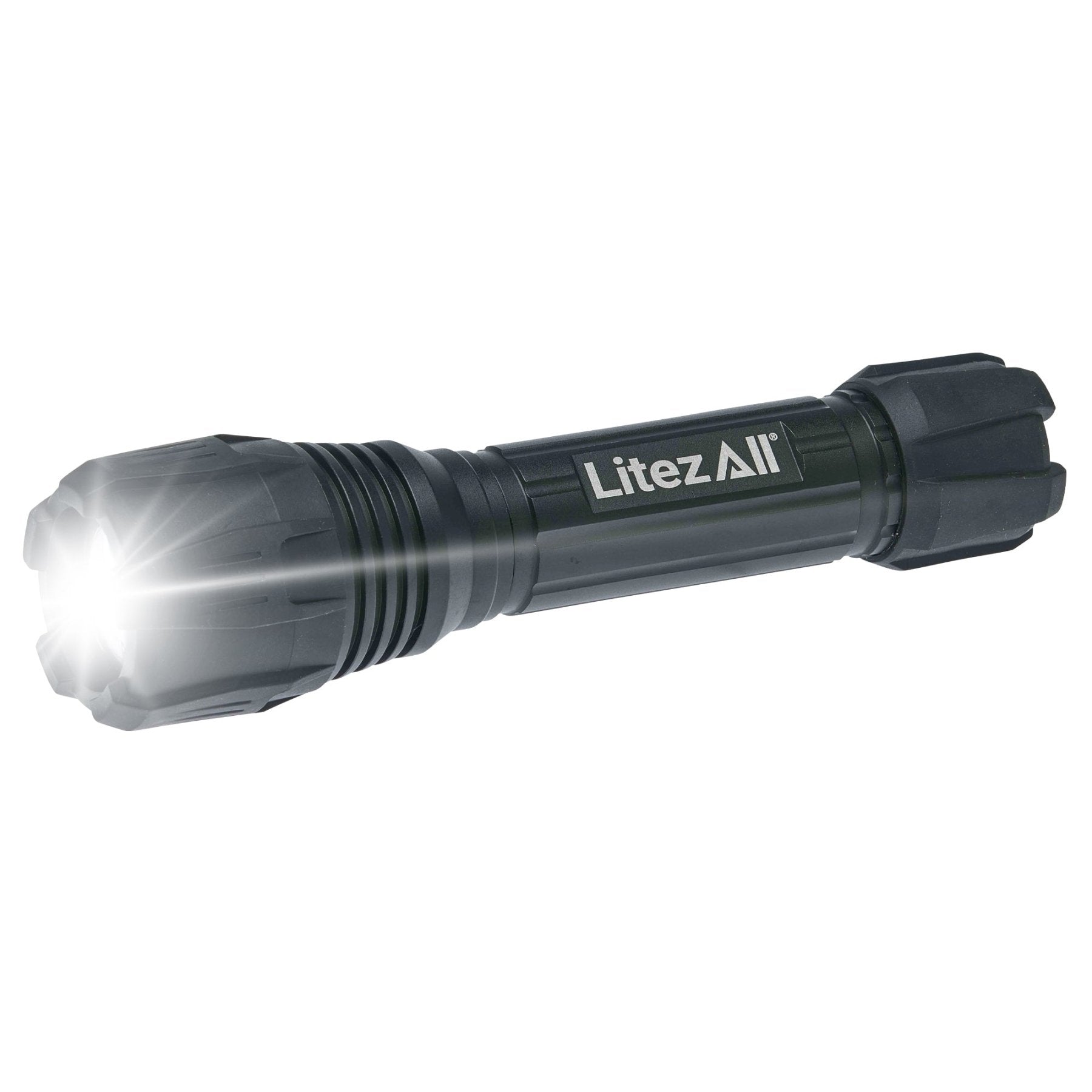 LitezAll®