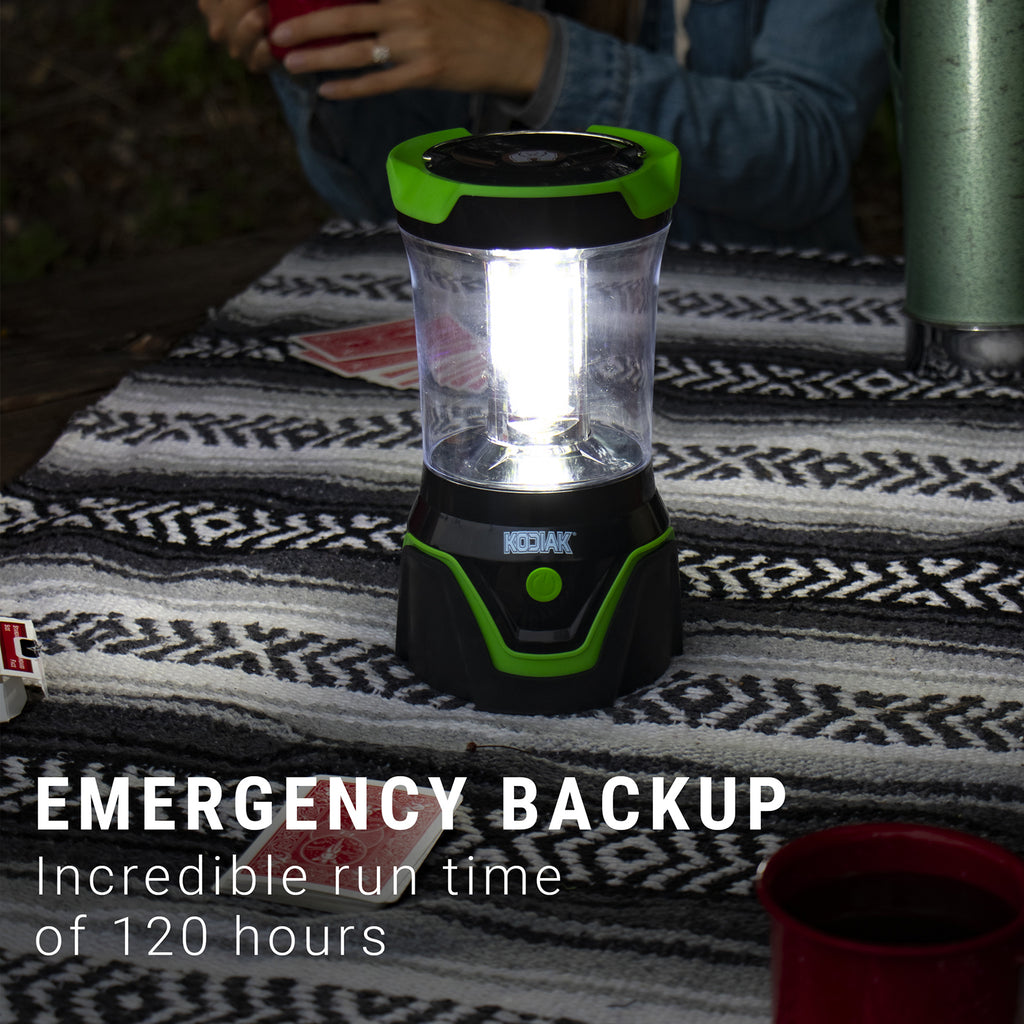 KODIAK

EMERGENCY BACKUP
Incredible run time of 120 hours