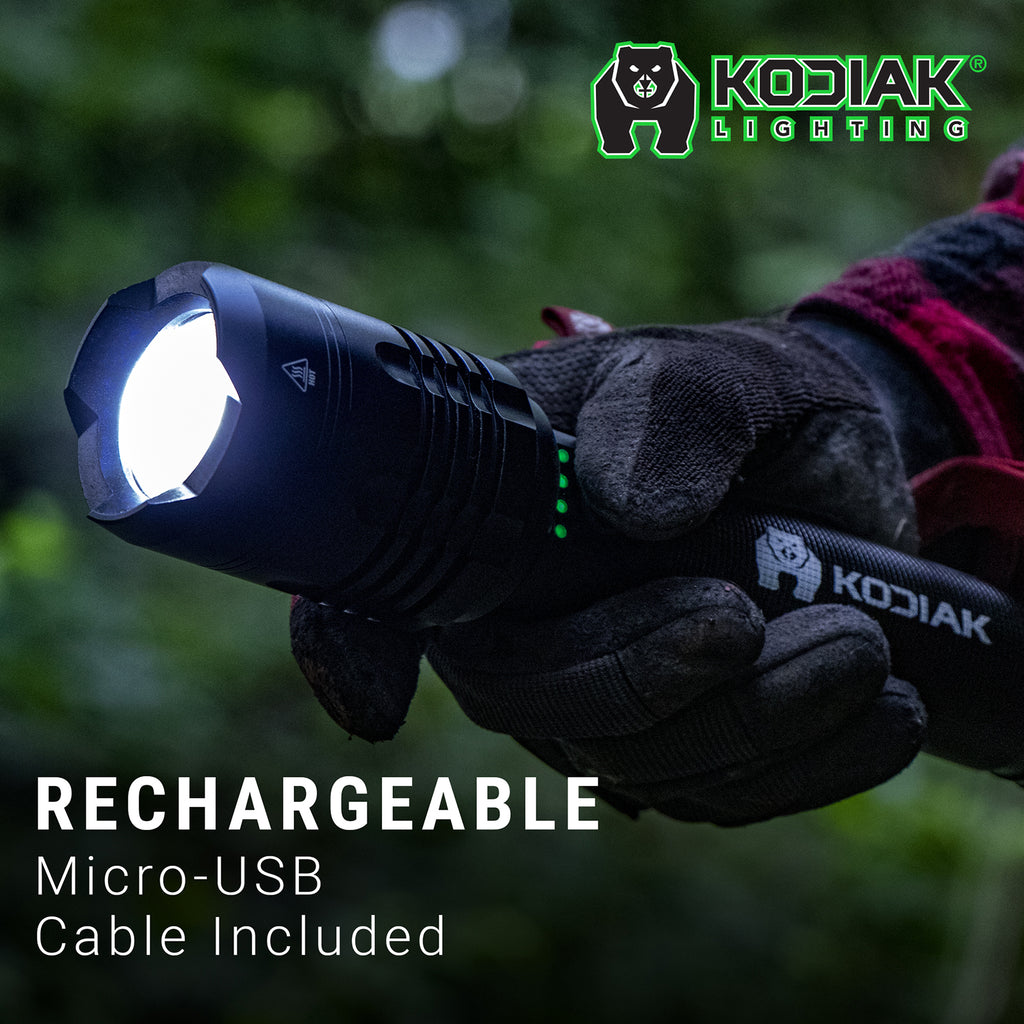 KODIAK®
LIGHTING

KODIAK

RECHARGEABLE
Micro-USB
Cable Included