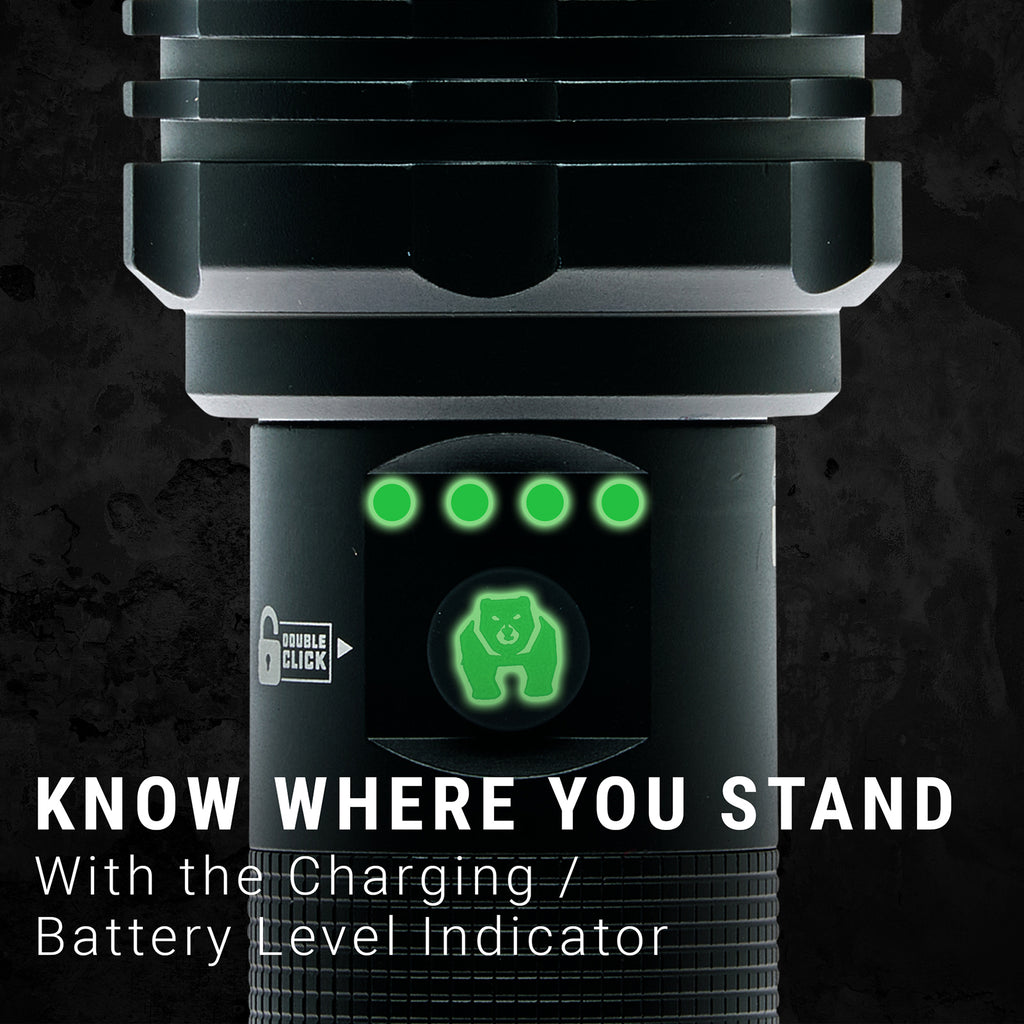 DOUBLE CLICK

KNOW WHERE YOU STAND

With the Charging / Battery Level Indicator