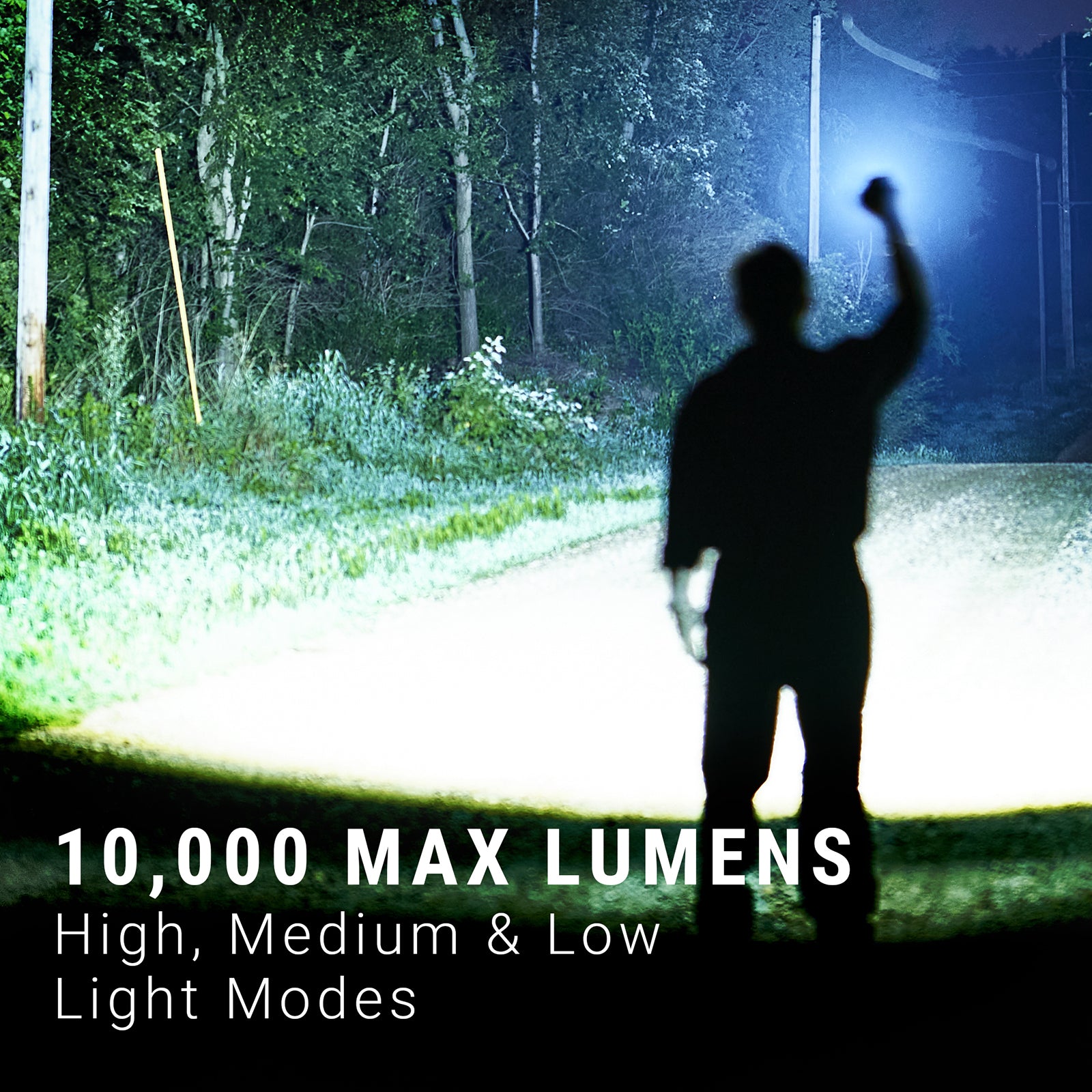 10,000 MAX LUMENS
High, Medium & Low Light Modes