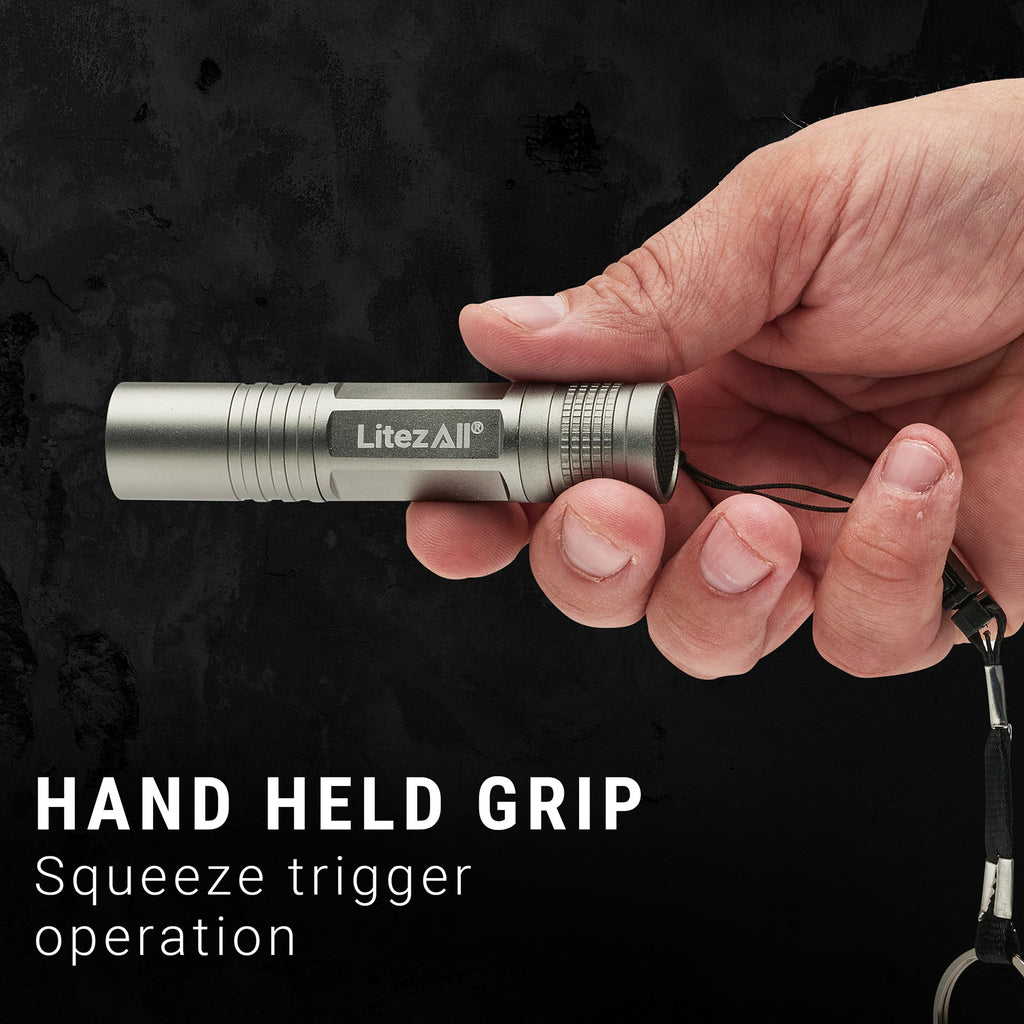 LitezAll®

HAND HELD GRIP
Squeeze trigger operation