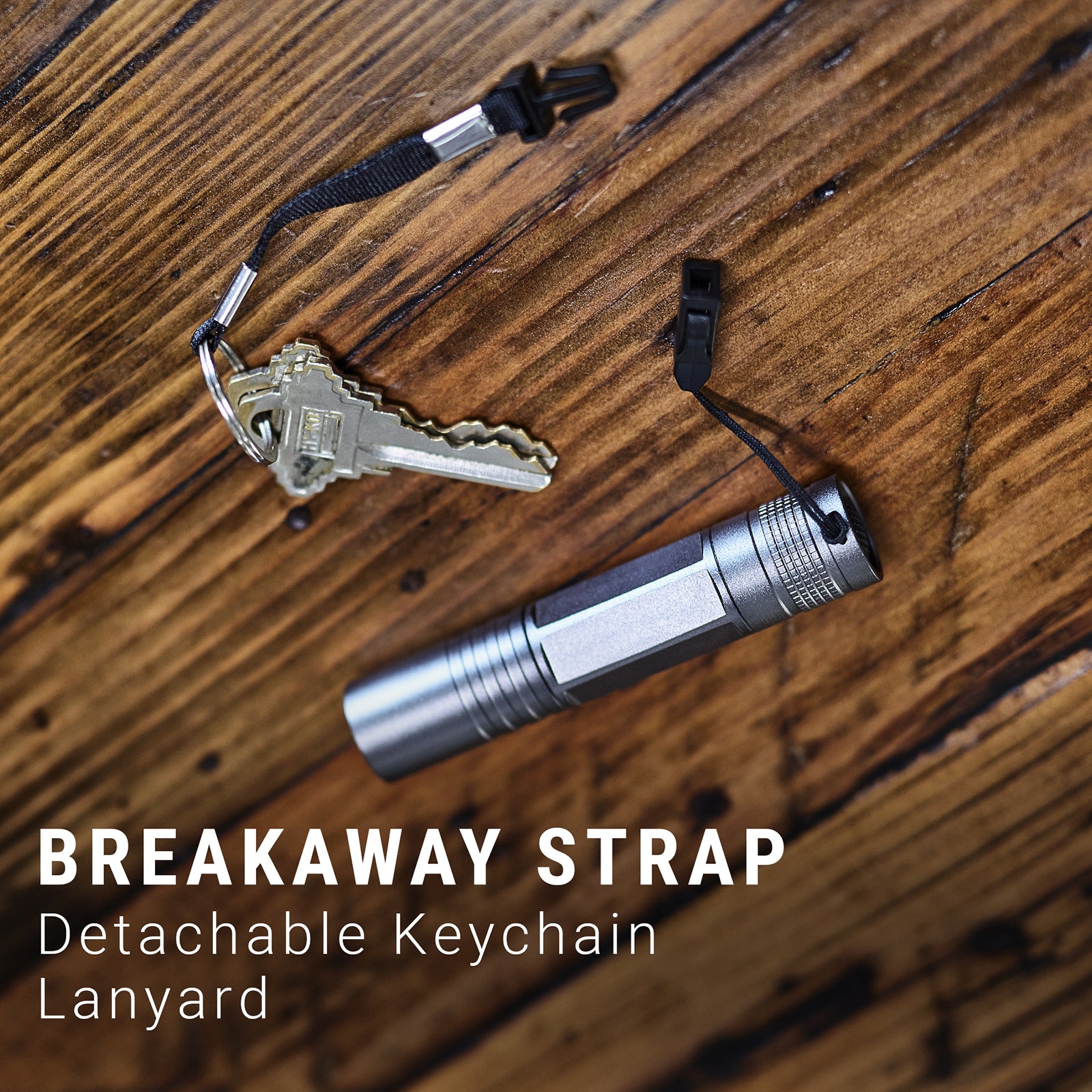 BREAKAWAY STRAP
Detachable Keychain Lanyard