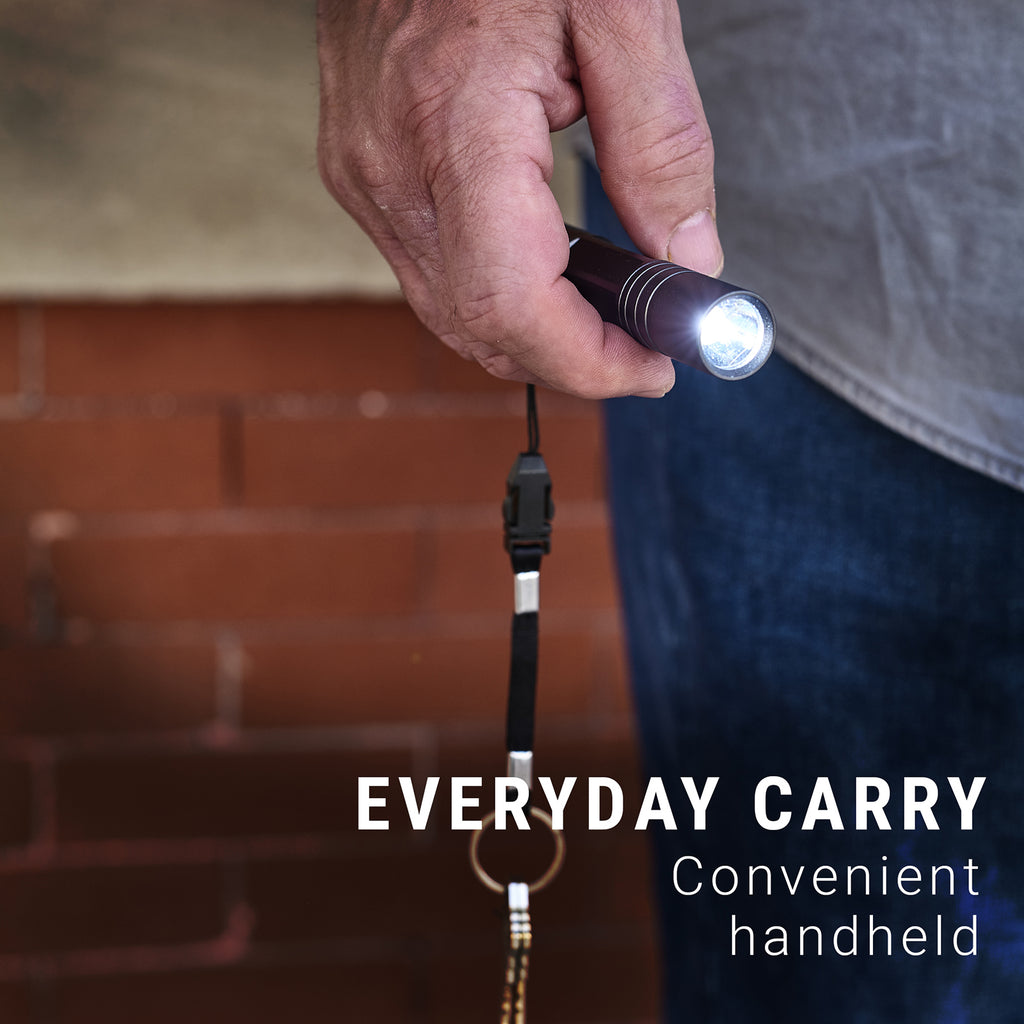 EVERYDAY CARRY
Convenient handheld