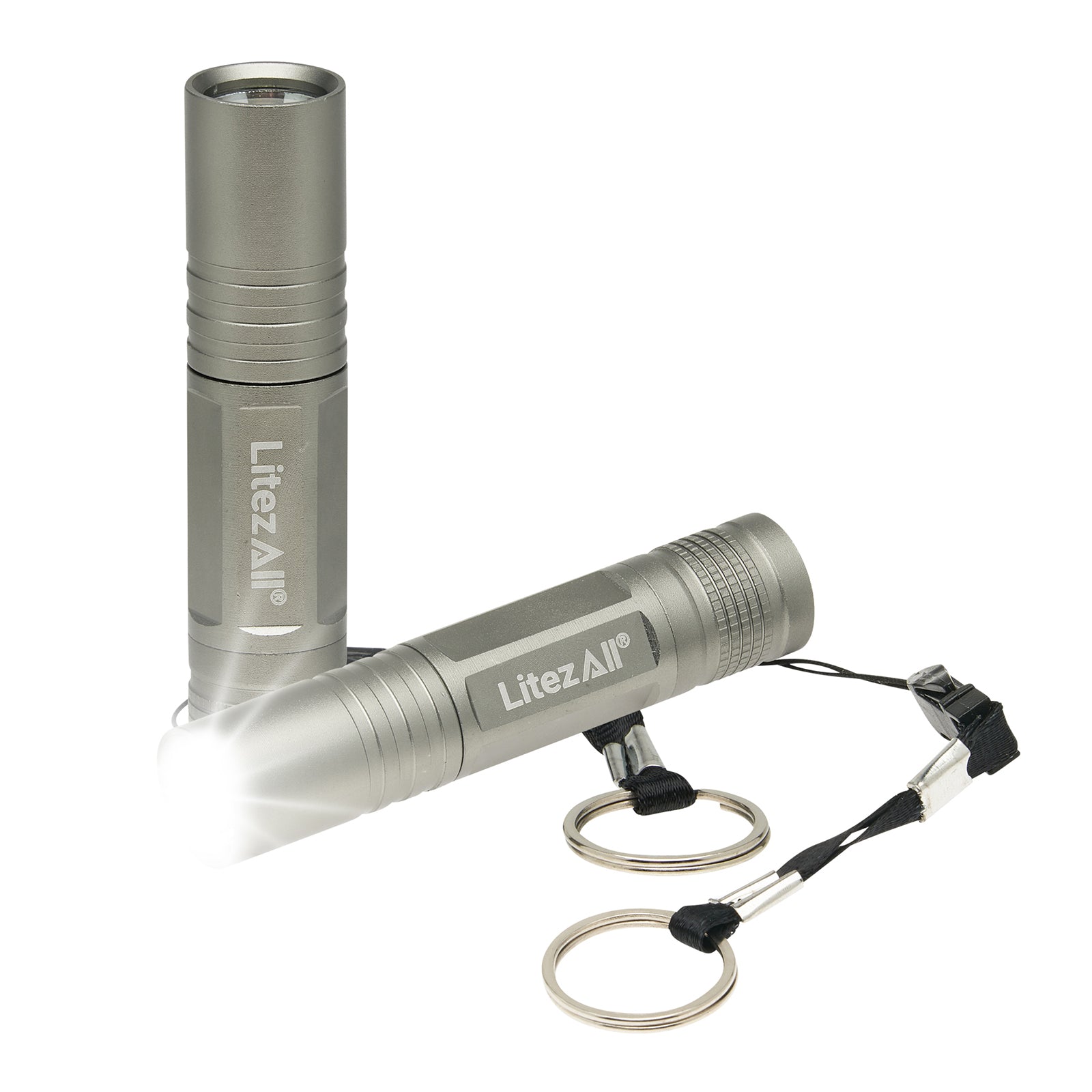 LitezAll®

LitezAll®