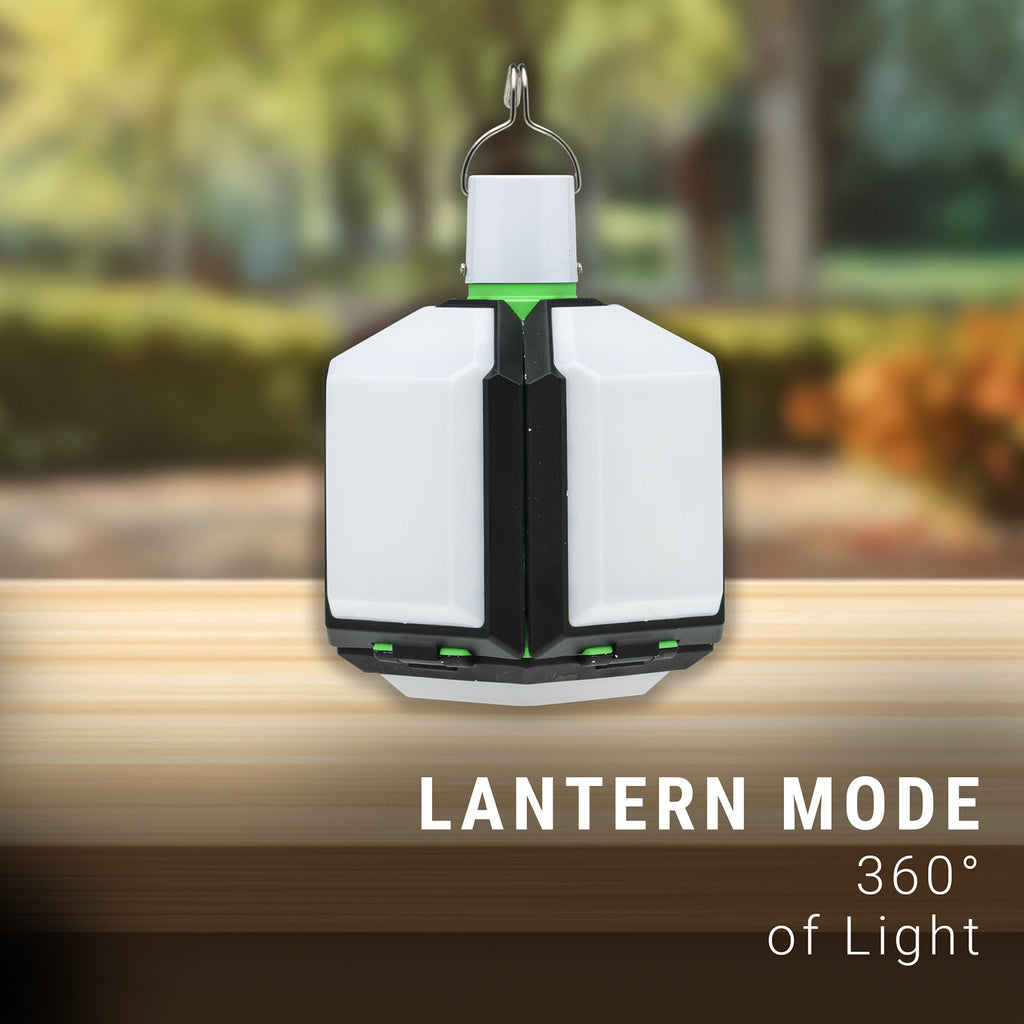 LANTERN MODE
360°
of Light