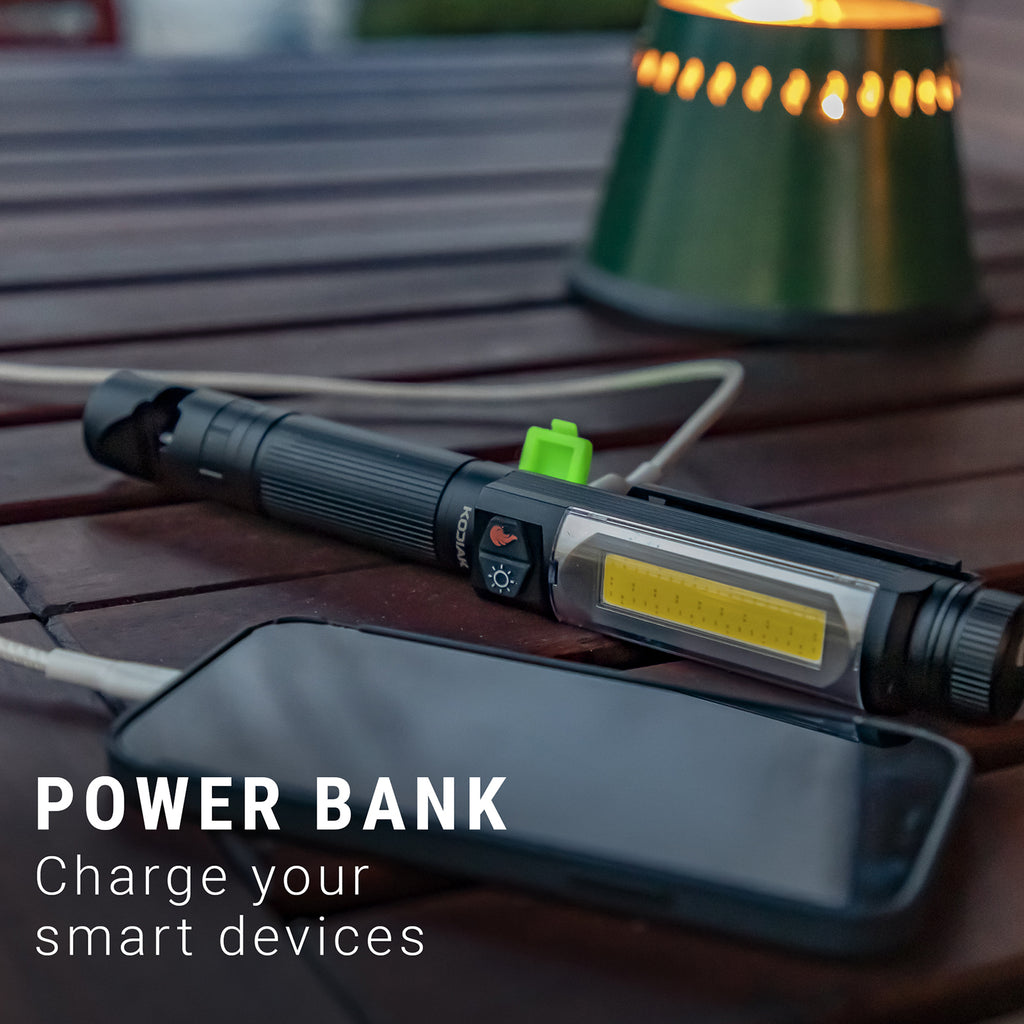 KODIAK

POWER BANK
Charge your smart devices