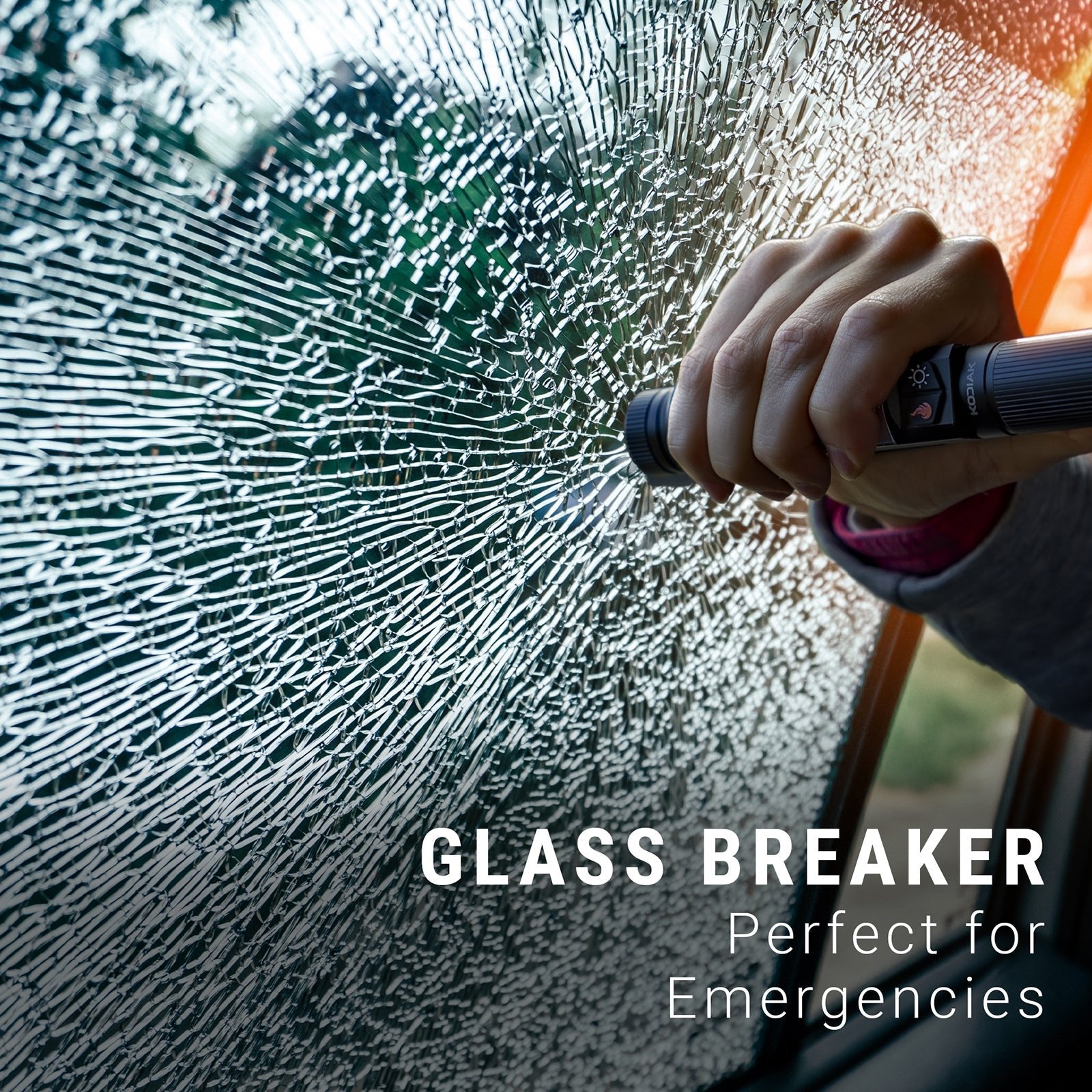 KODIAK

GLASS BREAKER
Perfect for Emergencies