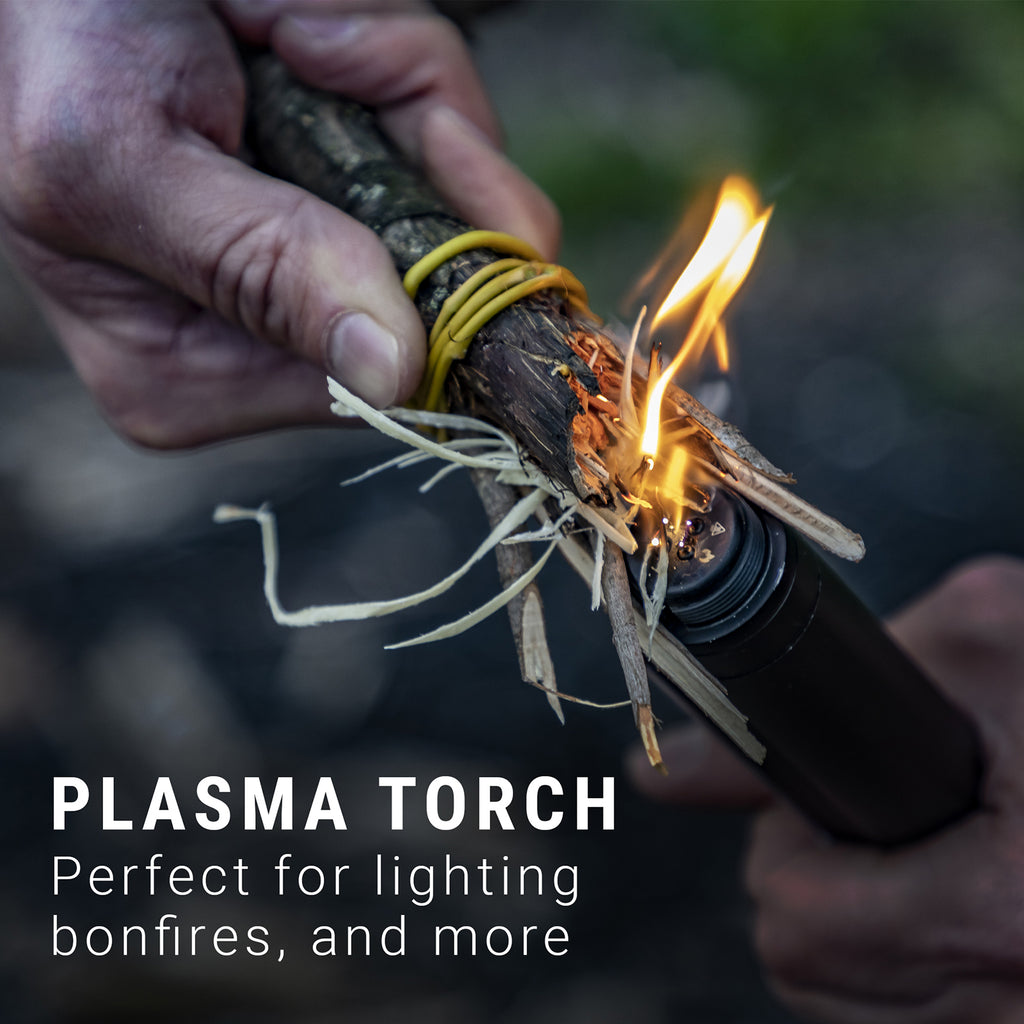 PLASMA TORCH
Perfect for lighting bonfires, and more