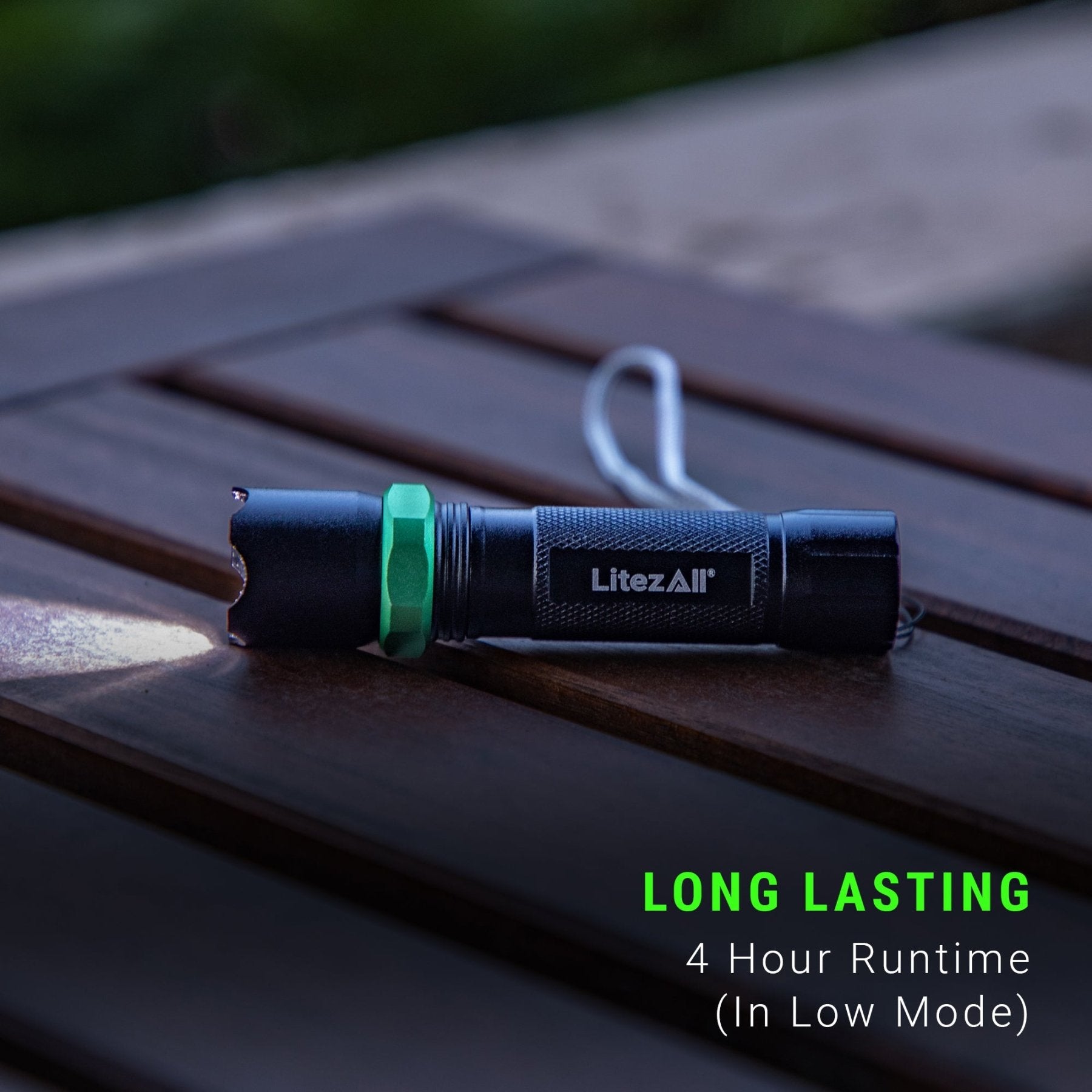 LitezAll®

LONG LASTING
4 Hour Runtime
(In Low Mode)