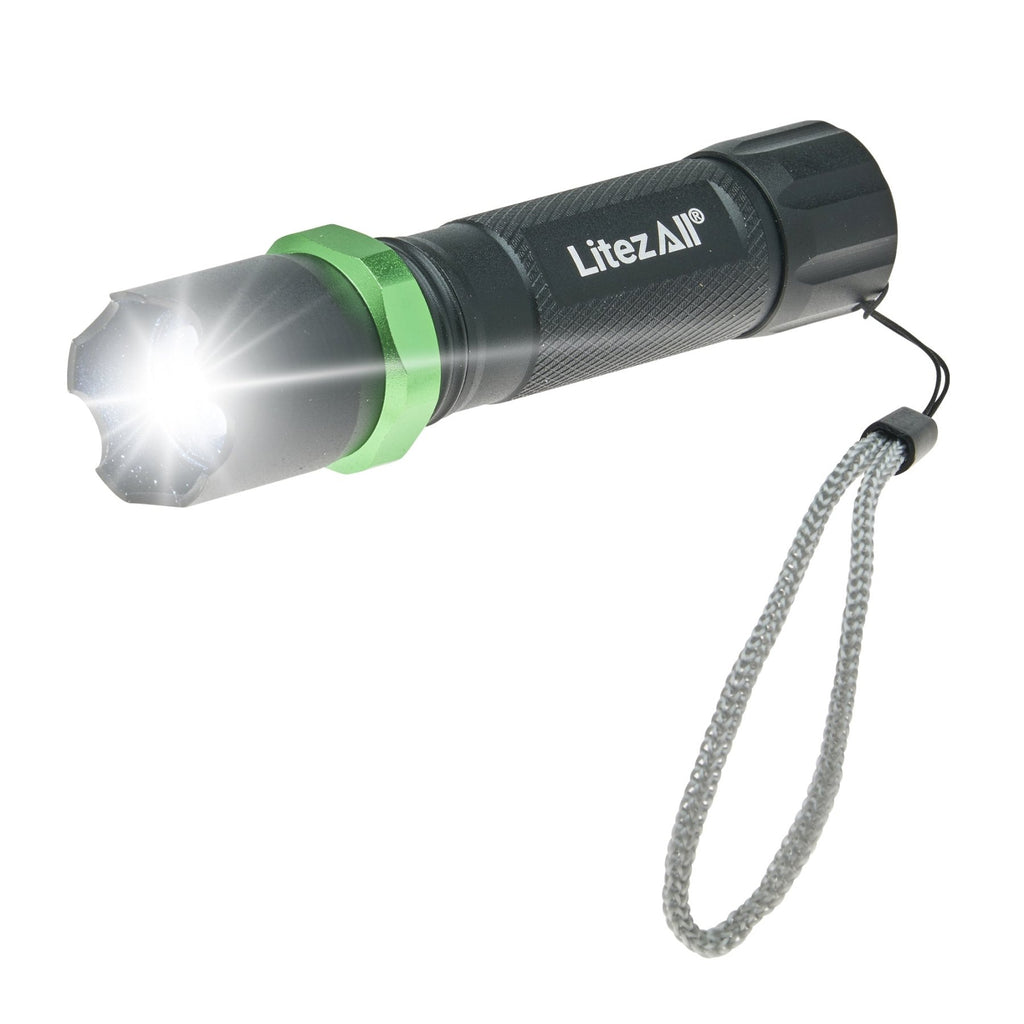 LitezAll®