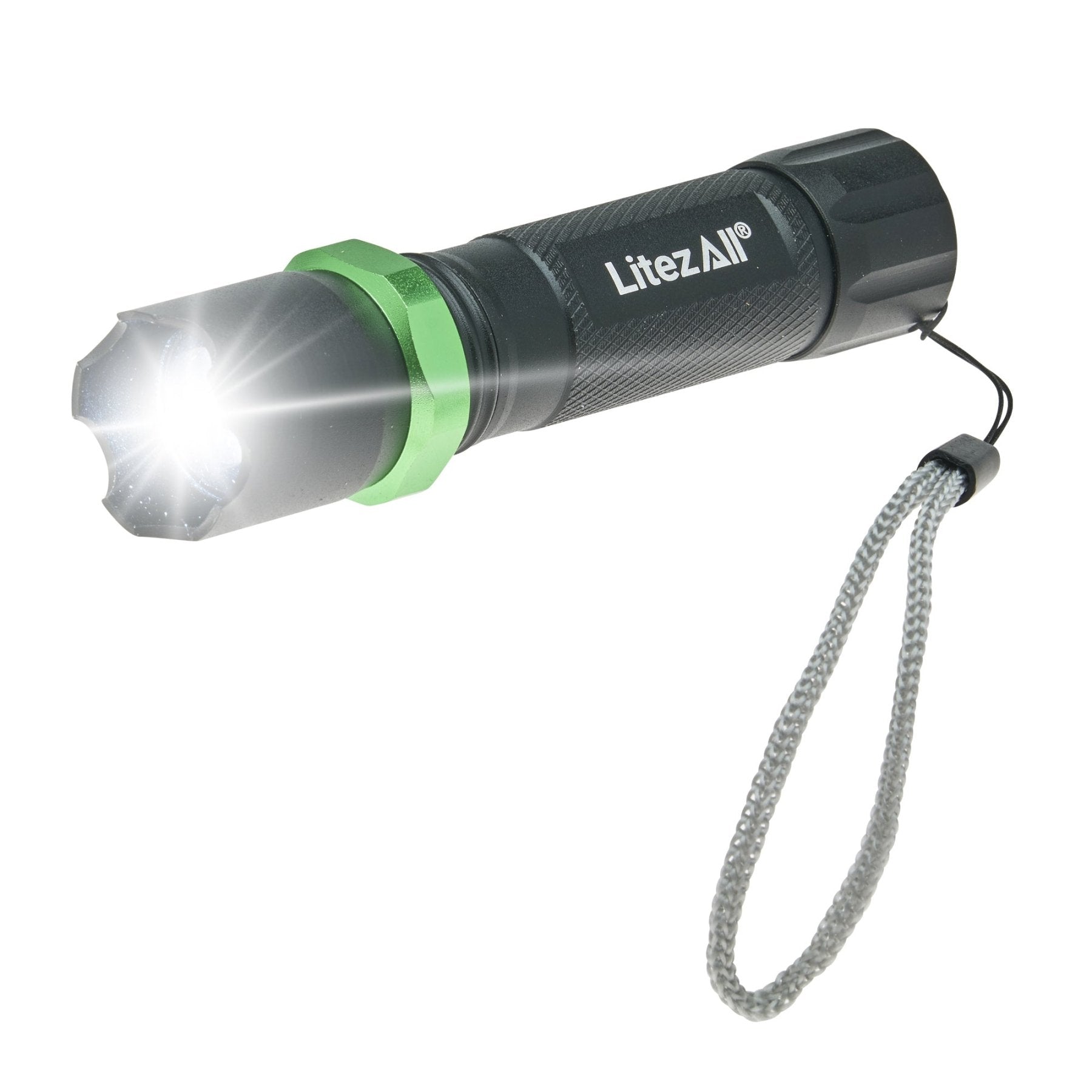 LitezAll®