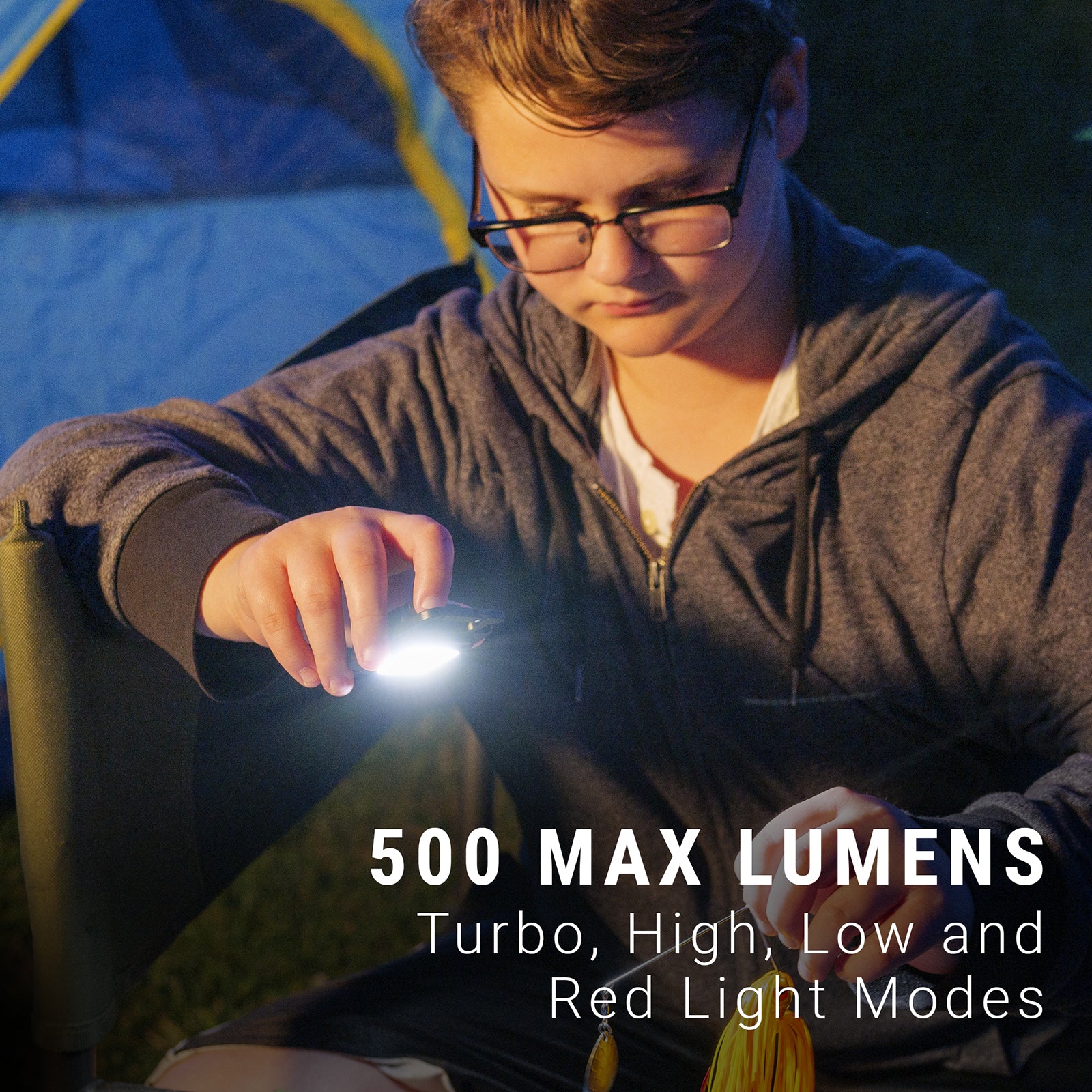 500 MAX LUMENS
Turbo, High, Low and Red Light Modes