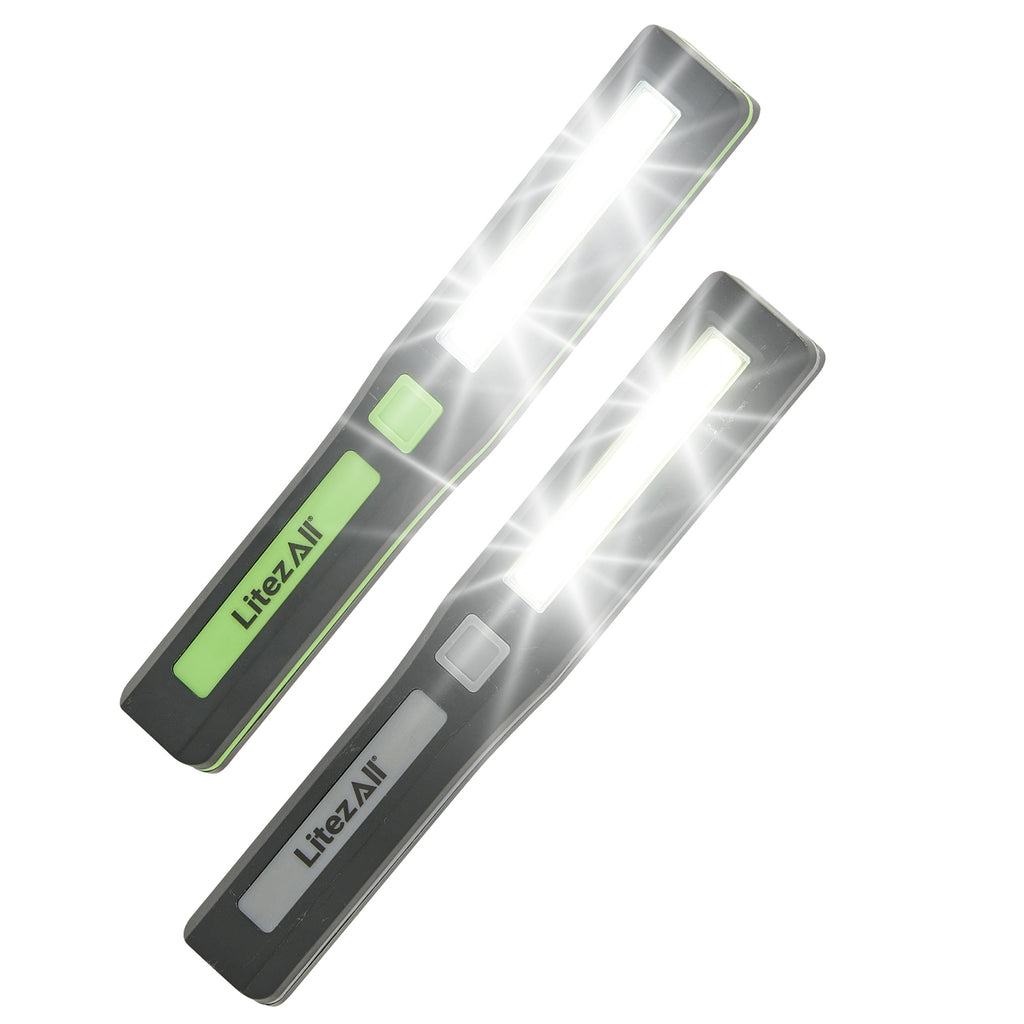 LitezAll®

LitezAll®