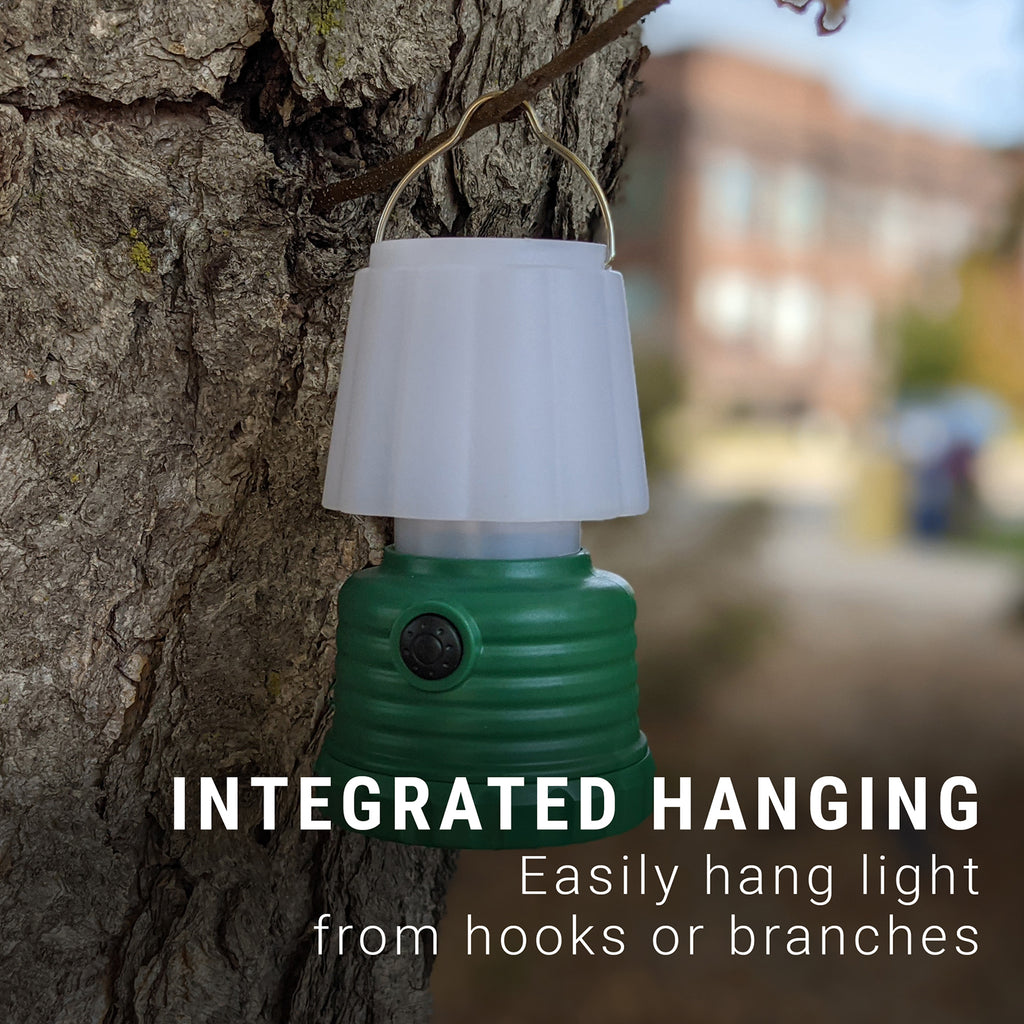 INTEGRATED HANGING
Easily hang light from hooks or branches