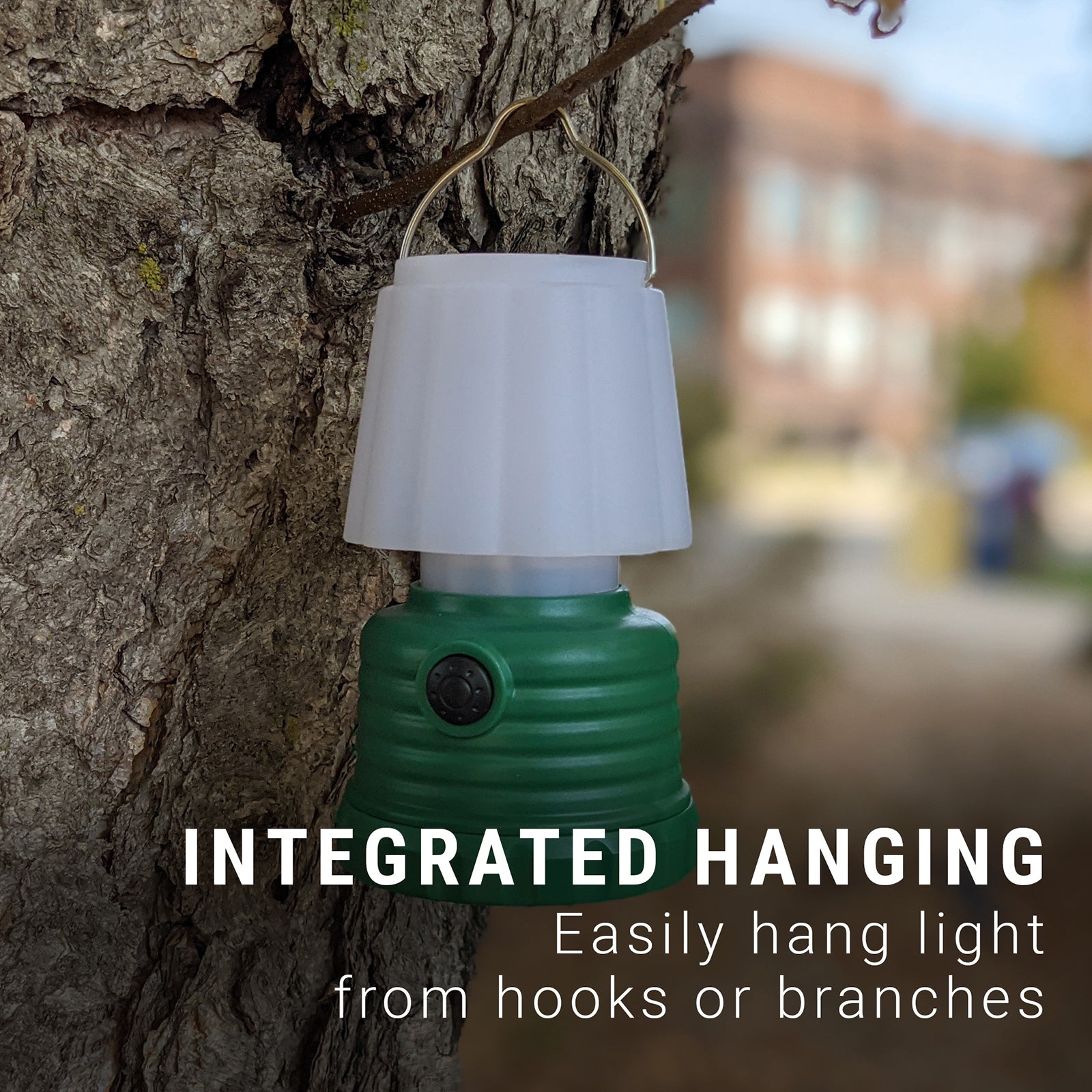 INTEGRATED HANGING

Easily hang light from hooks or branches